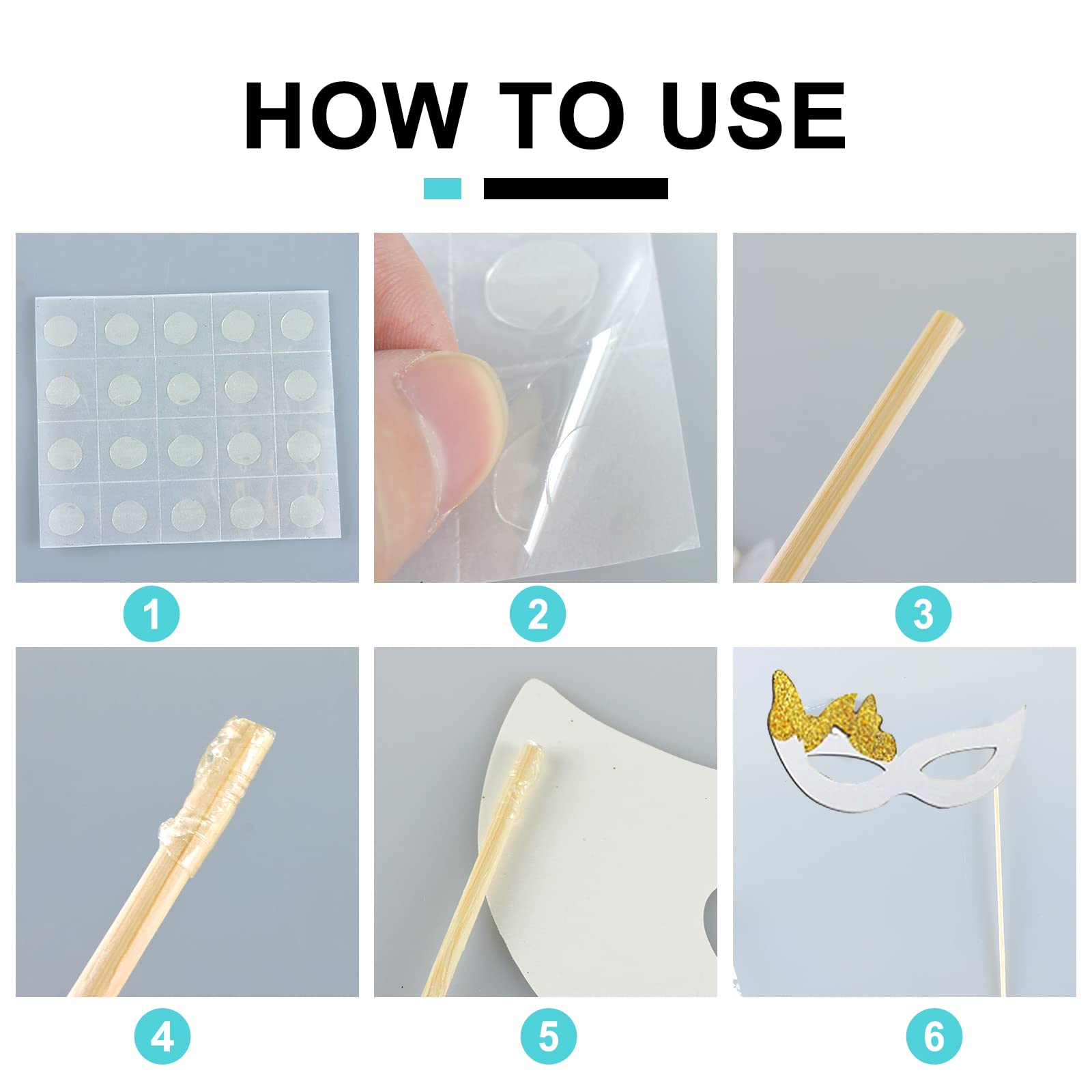 HOW TO USE

1

2

3

4

5

6