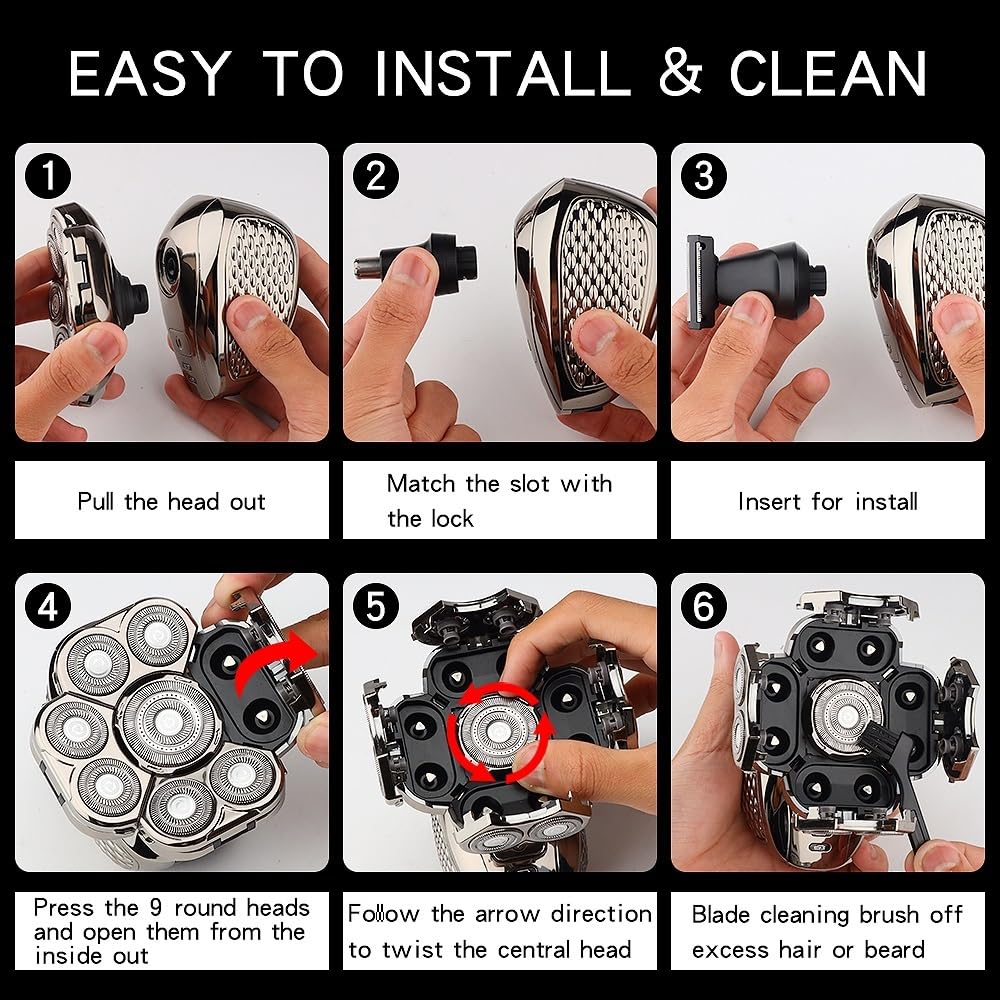 EASY TO INSTALL & CLEAN

1

Pull the head out

2

Match the slot with the lock

3

Insert for install

4

Press the 9 round heads and open them from the inside out

5

Follow the arrow direction to twist the central head

6

Blade cleaning brush off excess hair or beard