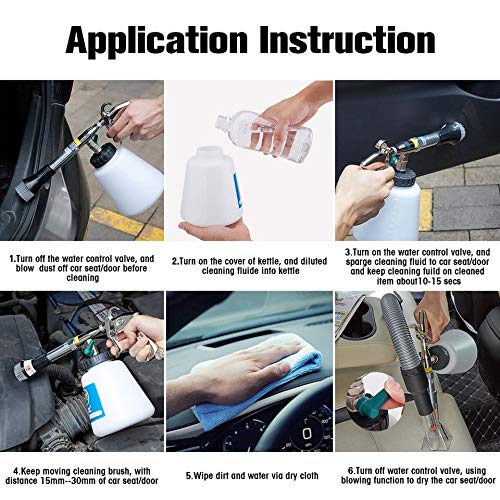 Application Instruction

1.Turn off the water control valve, and blow dust off car seat/door before cleaning

2.Turn on the cover of kettle, and diluted cleaning fluide into kettle

3.Turn on the water control valve, and sparge cleaning fluid to car seat/door and keep cleaning fuild on cleaned item about10-15 secs

4.Keep moving cleaning brush, with distance 15mm--30mm of car seat/door

5.Wipe dirt and water via dry cloth

6.Turn off water control valve, using blowing function to dry the car seat/door