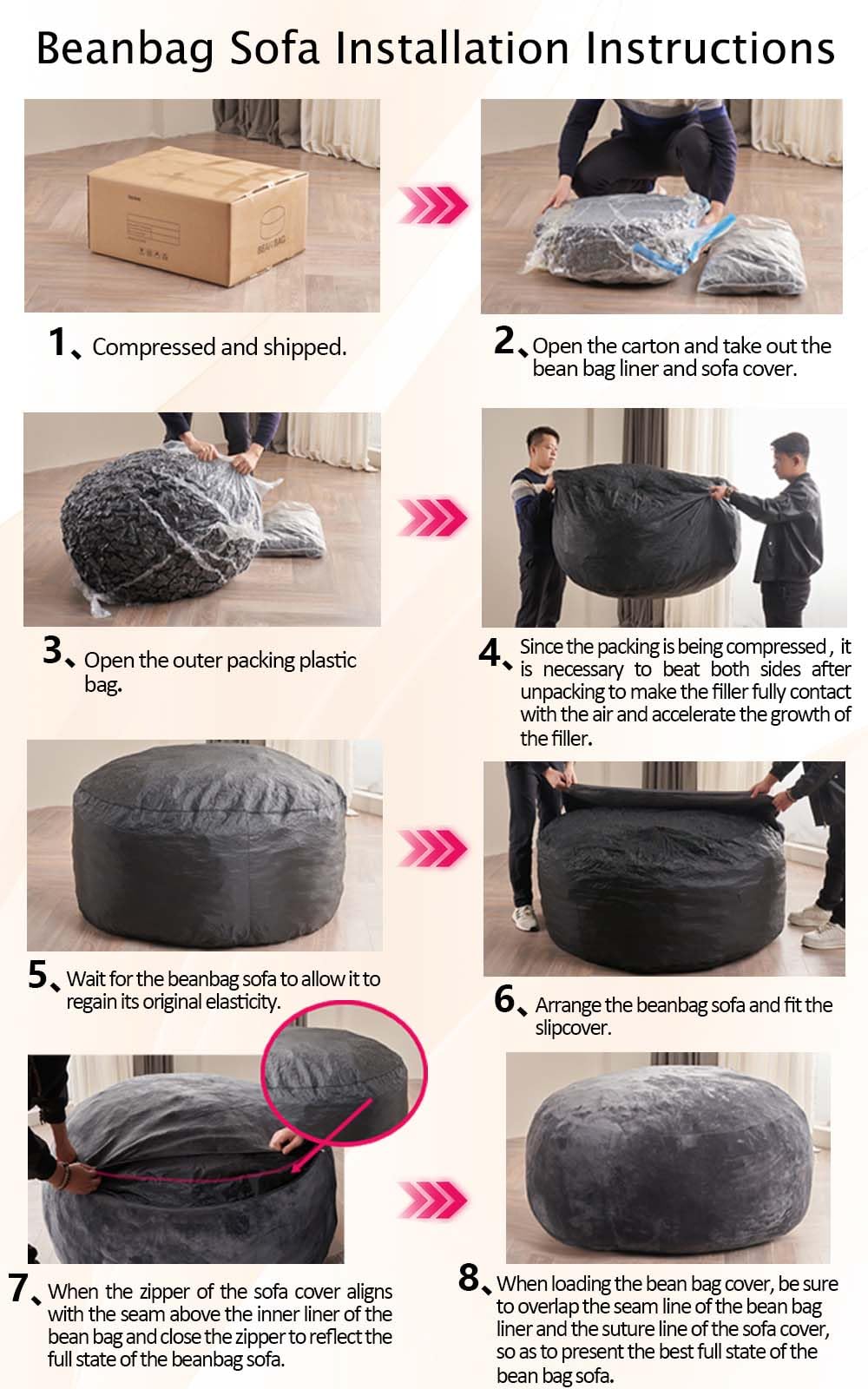 Beanbag Sofa Installation Instructions

BEAN BAG

1、Compressed and shipped.

2、Open the carton and take out the bean bag liner and sofa cover.

3、Open the outer packing plastic bag.

4、Since the packing is being compressed, it is necessary to beat both sides after unpacking to make the filler fully contact with the air and accelerate the growth of the filler.

5、Wait for the beanbag sofa to allow it to regain its original elasticity.

6、Arrange the beanbag sofa and fit the slipcover.

7、When the zipper of the sofa cover aligns with the seam above the inner liner of the bean bag and close the zipper to reflect the full state of the beanbag sofa.

8、When loading the bean bag cover, be sure to overlap the seam line of the bean bag liner and the suture line of the sofa cover, so as to present the best full state of the bean bag sofa.