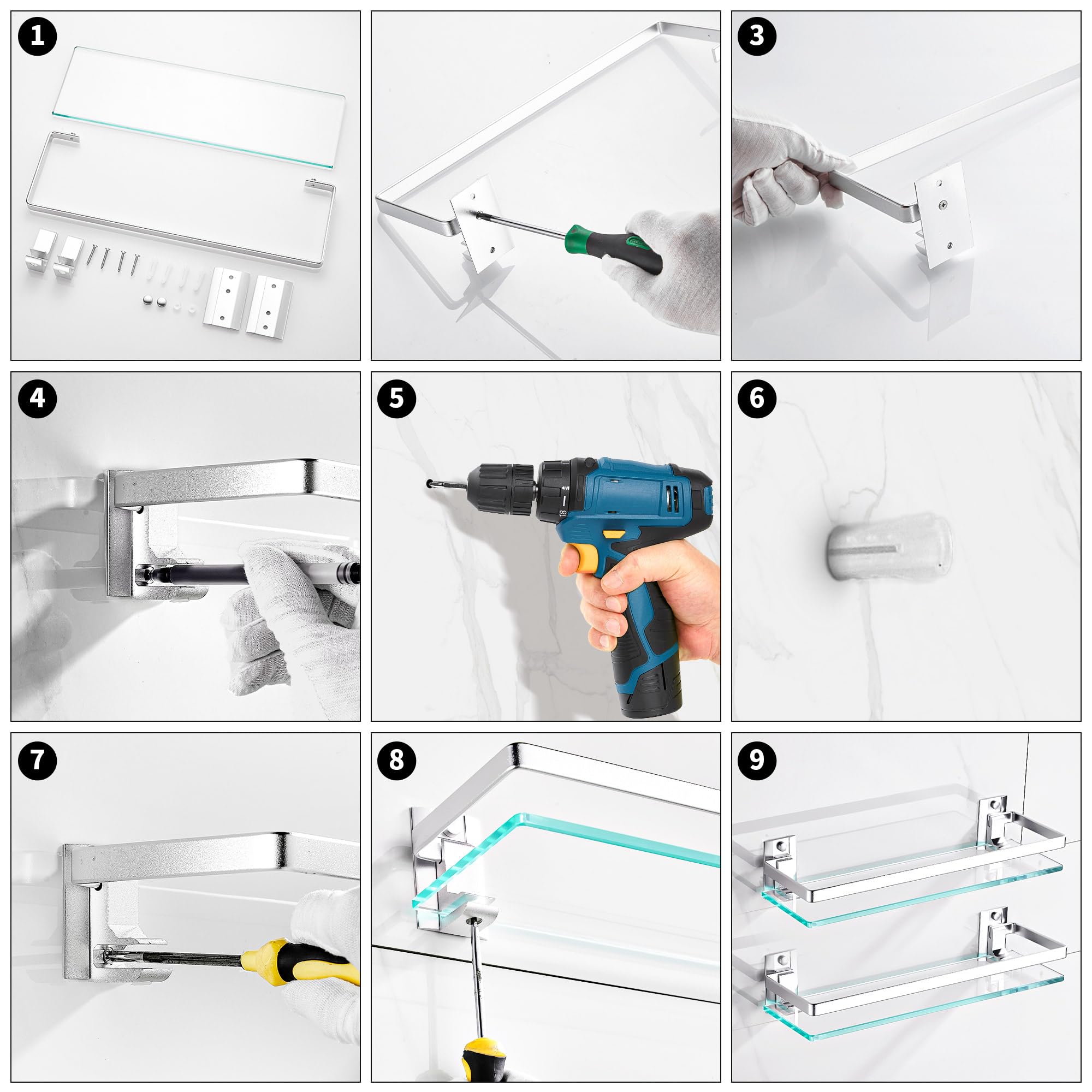 1

3

4

5

18

6

7

8

9