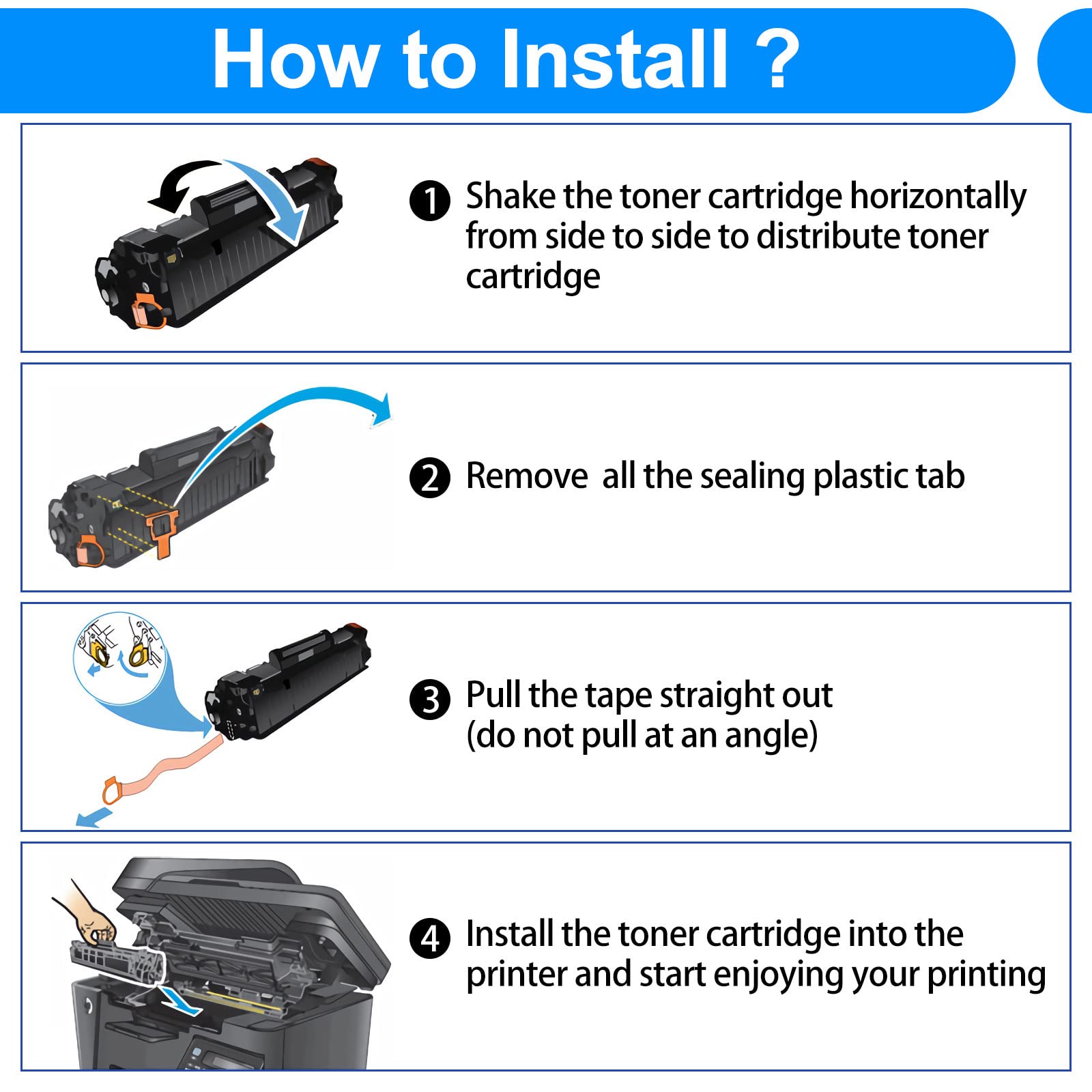 How to Install ?

1 Shake the toner cartridge horizontally from side to side to distribute toner cartridge

2 Remove  all the sealing plastic tab

3 Pull the tape straight out (do not pull at an angle)

4 Install the toner cartridge into the printer and start enjoying your printing