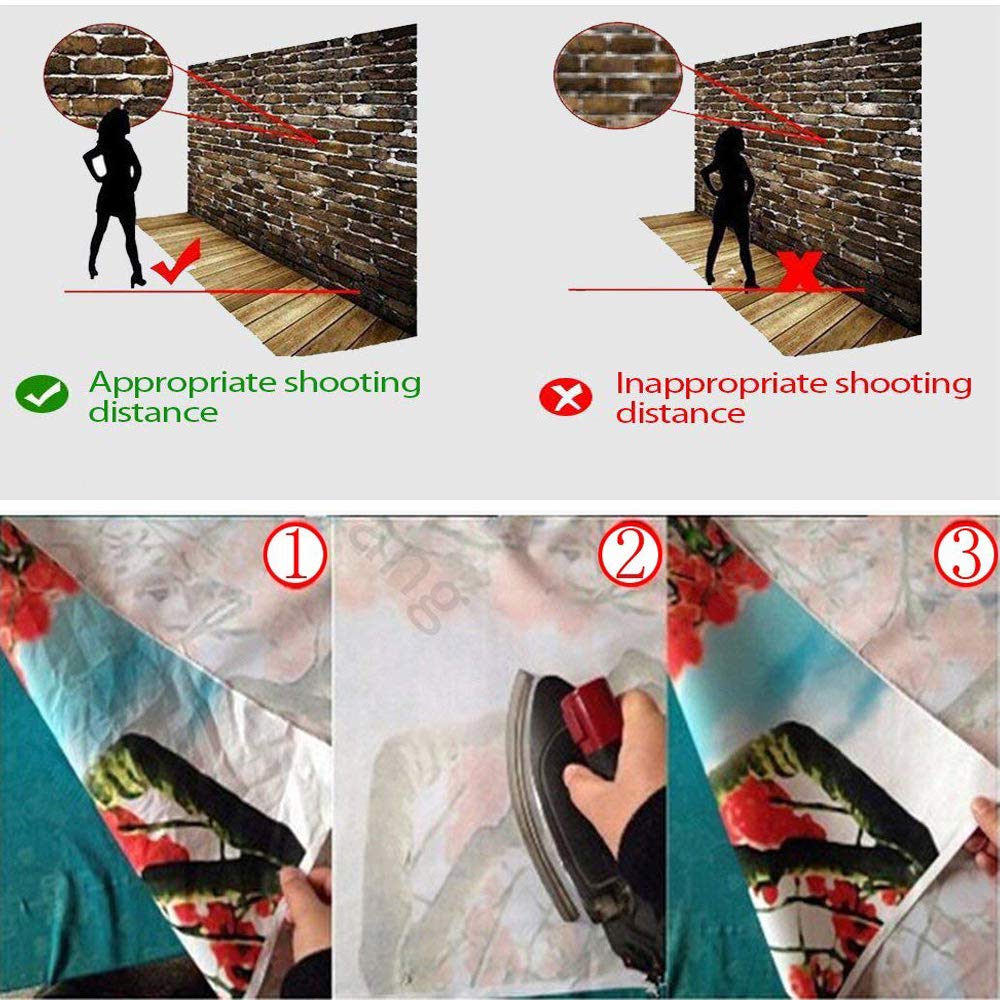 Appropriate shooting distance

Inappropriate shooting distance

①

②

③