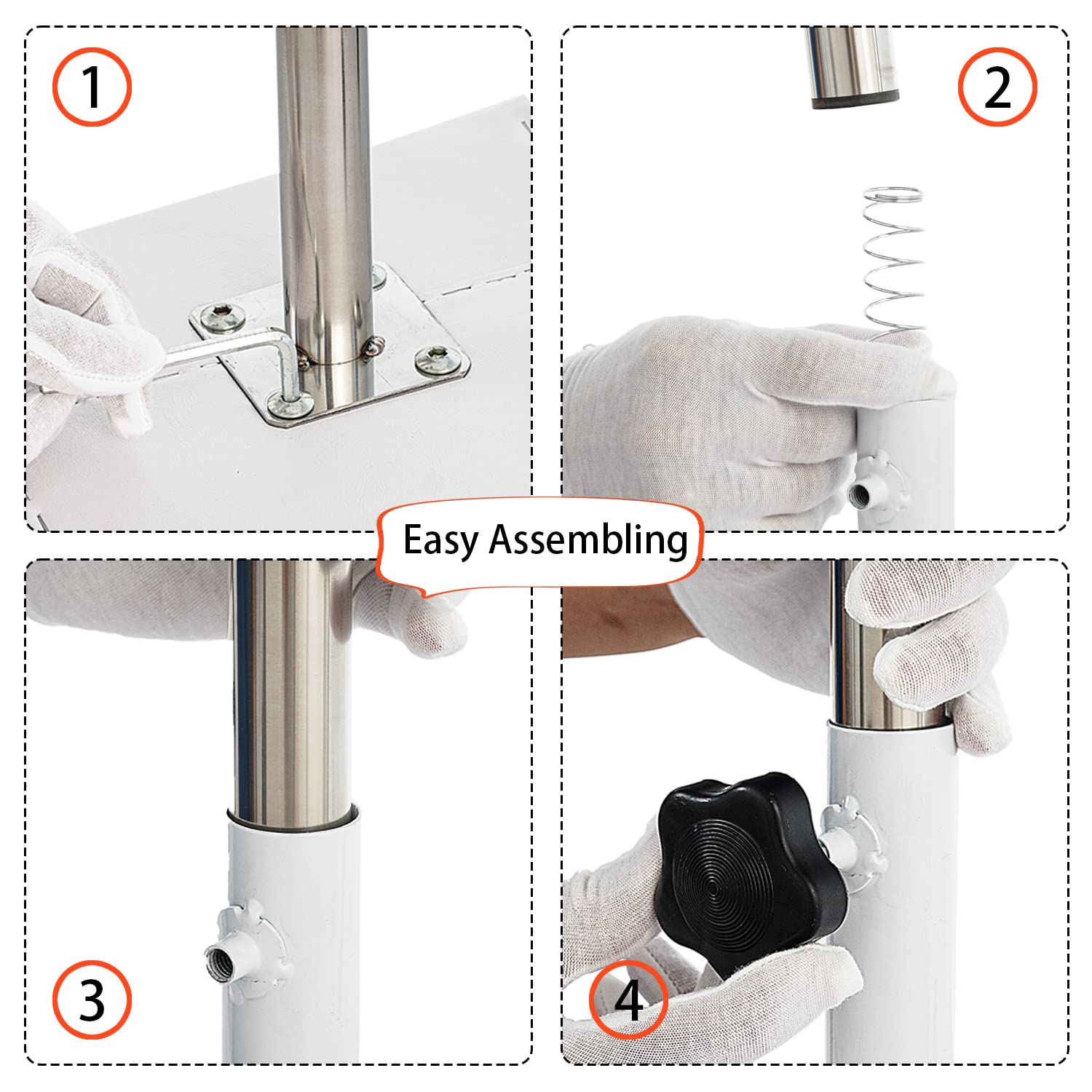 1

2

Easy Assembling

3

4