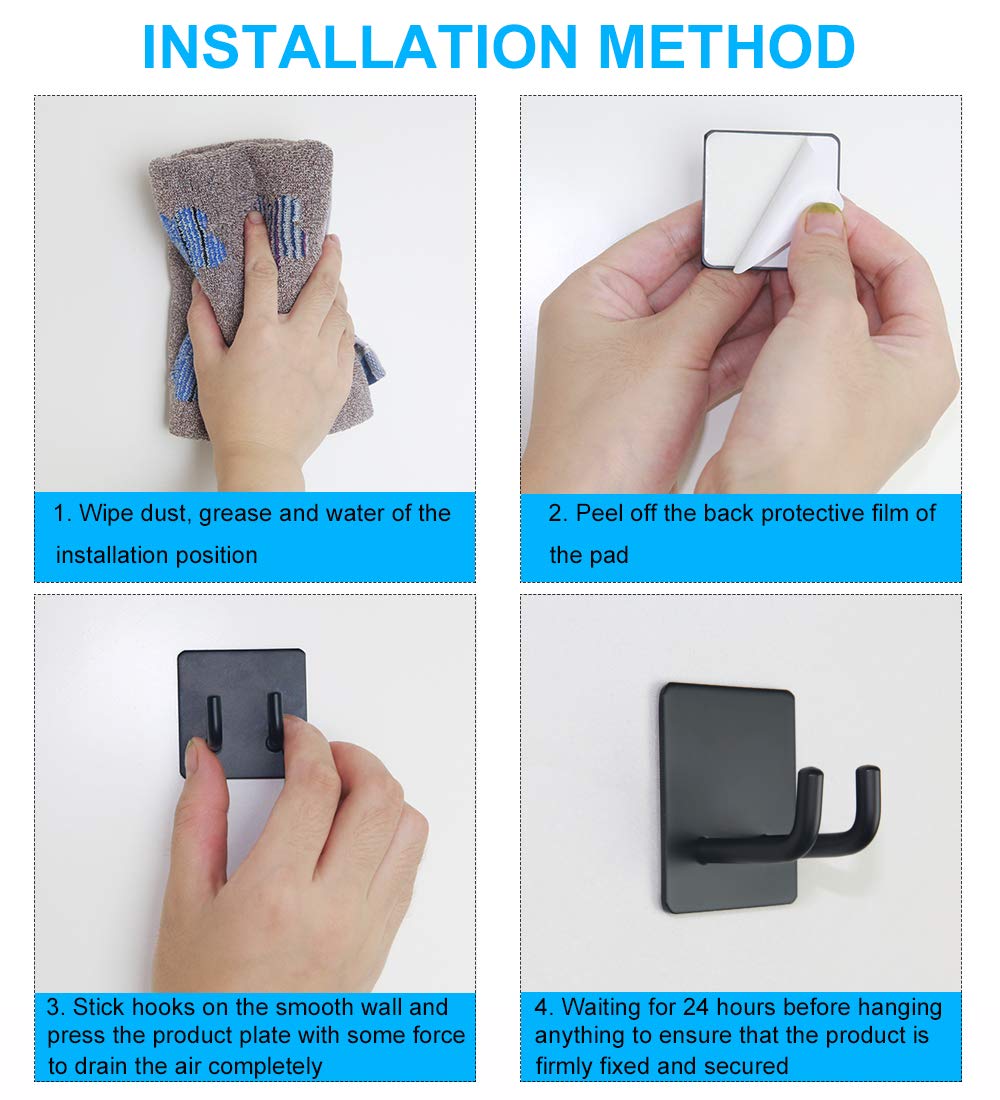 INSTALLATION METHOD

1. Wipe dust, grease and water of the installation position

2. Peel off the back protective film of the pad

3. Stick hooks on the smooth wall and press the product plate with some force to drain the air completely

4. Waiting for 24 hours before hanging anything to ensure that the product is firmly fixed and secured