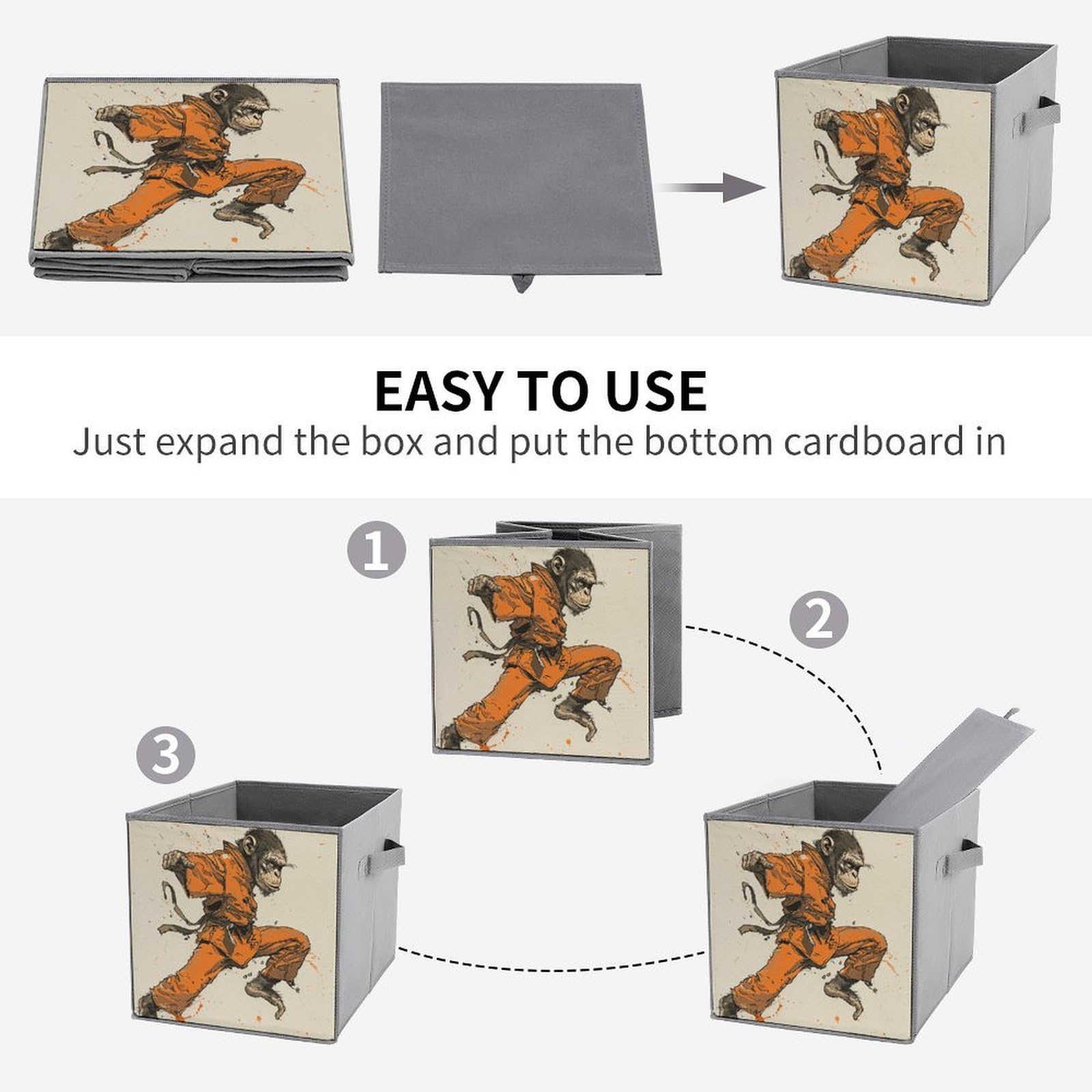 EASY TO USE
Just expand the box and put the bottom cardboard in

1

2

3