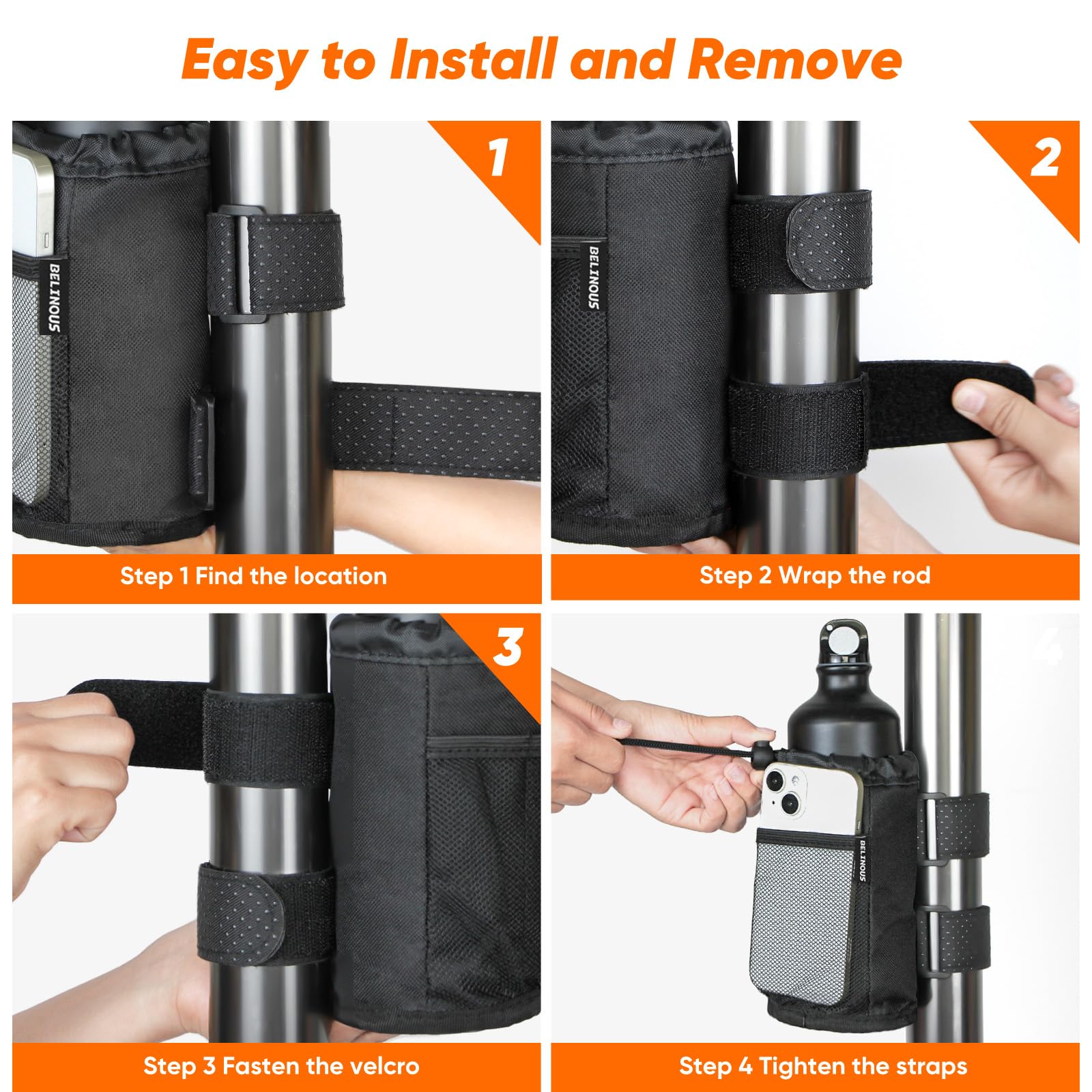 Easy to Install and Remove

1

BELINOUS

Step 1 Find the location

2

BELINOUS

Step 2 Wrap the rod

3

Step 3 Fasten the velcro

4

BELINOUS

Step 4 Tighten the straps