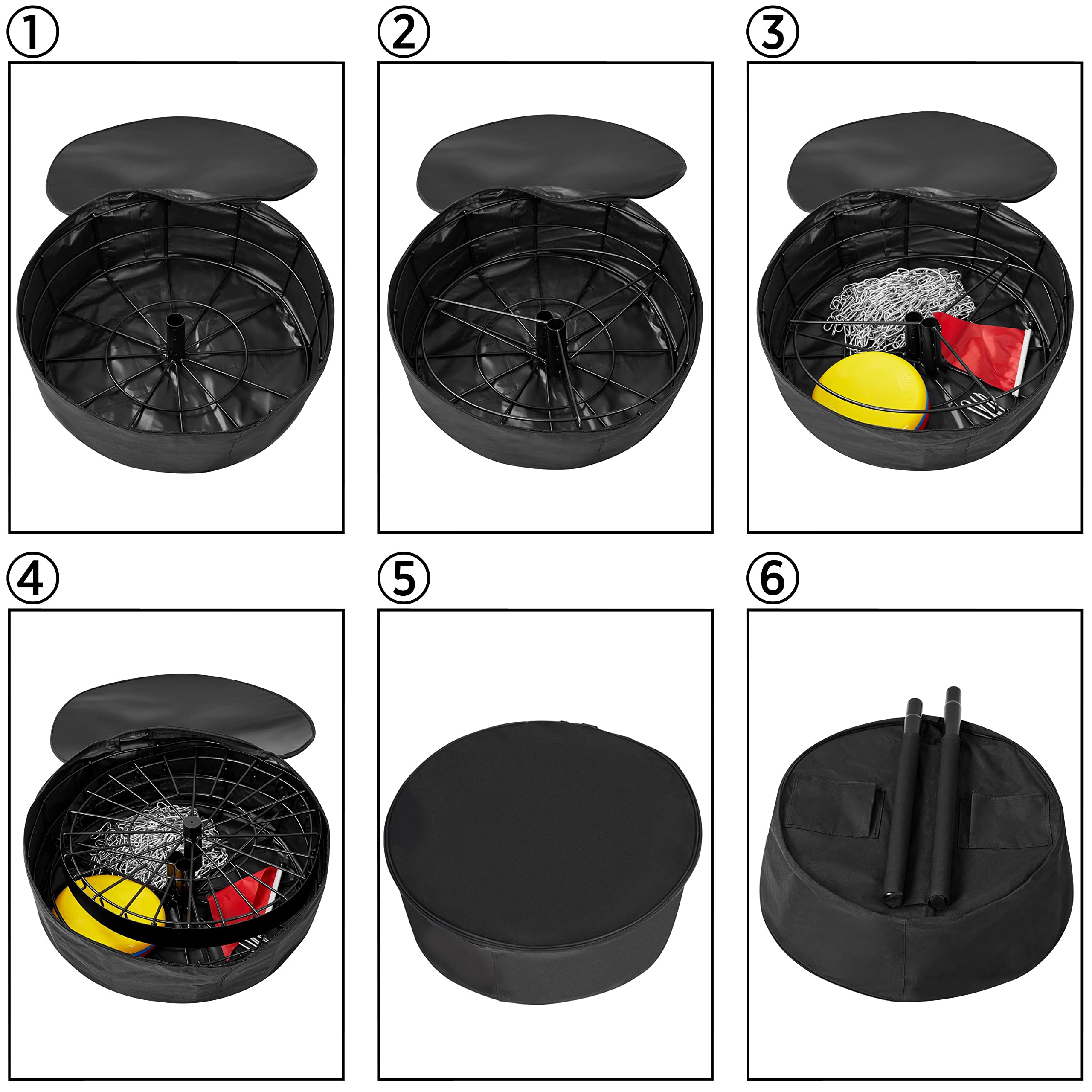 ①

②

③

④

⑤

⑥