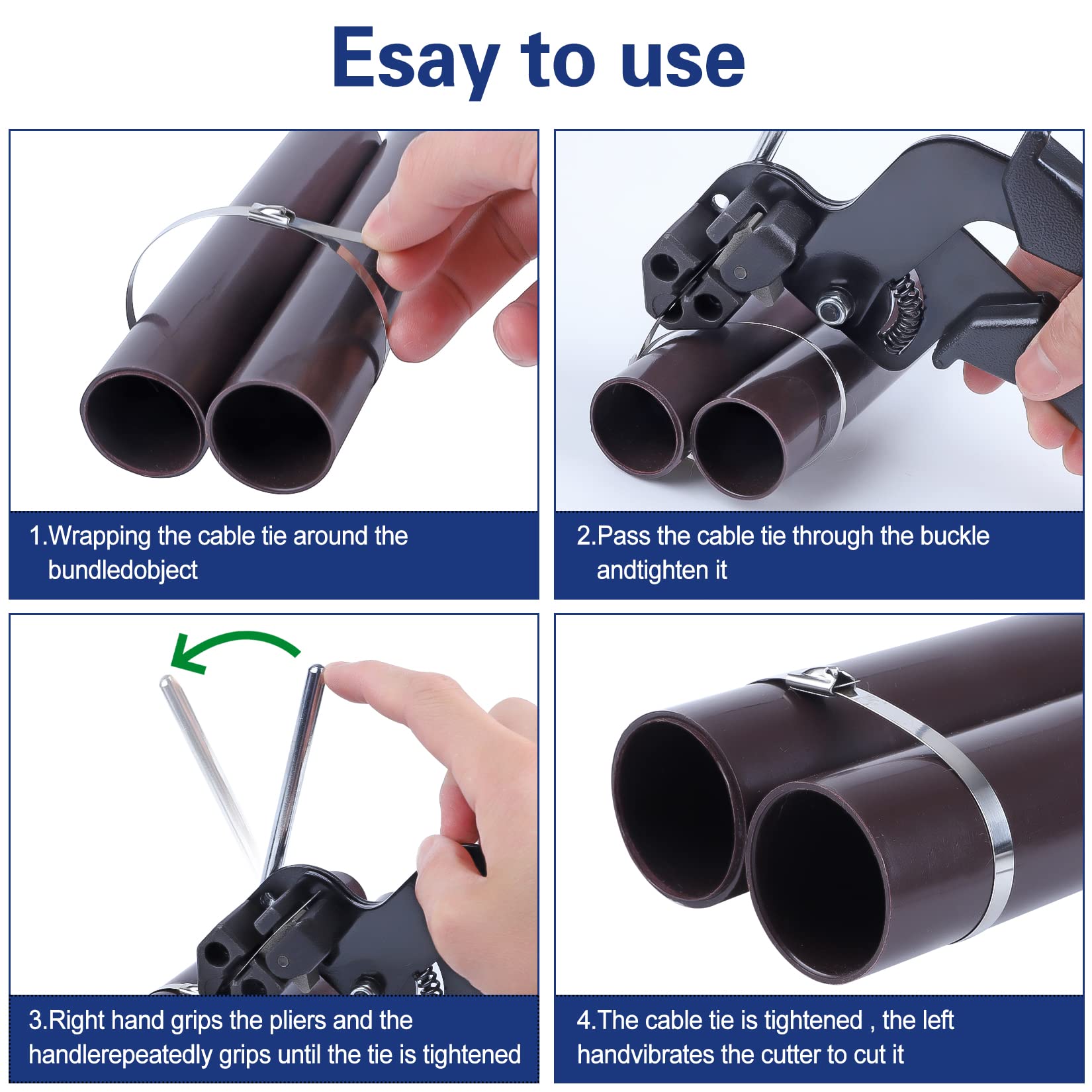 Esay to use

1.Wrapping the cable tie around the bundledobject

2.Pass the cable tie through the buckle andtighten it

3.Right hand grips the pliers and the handlerepeatedly grips until the tie is tightened

4.The cable tie is tightened , the left handvibrates the cutter to cut it