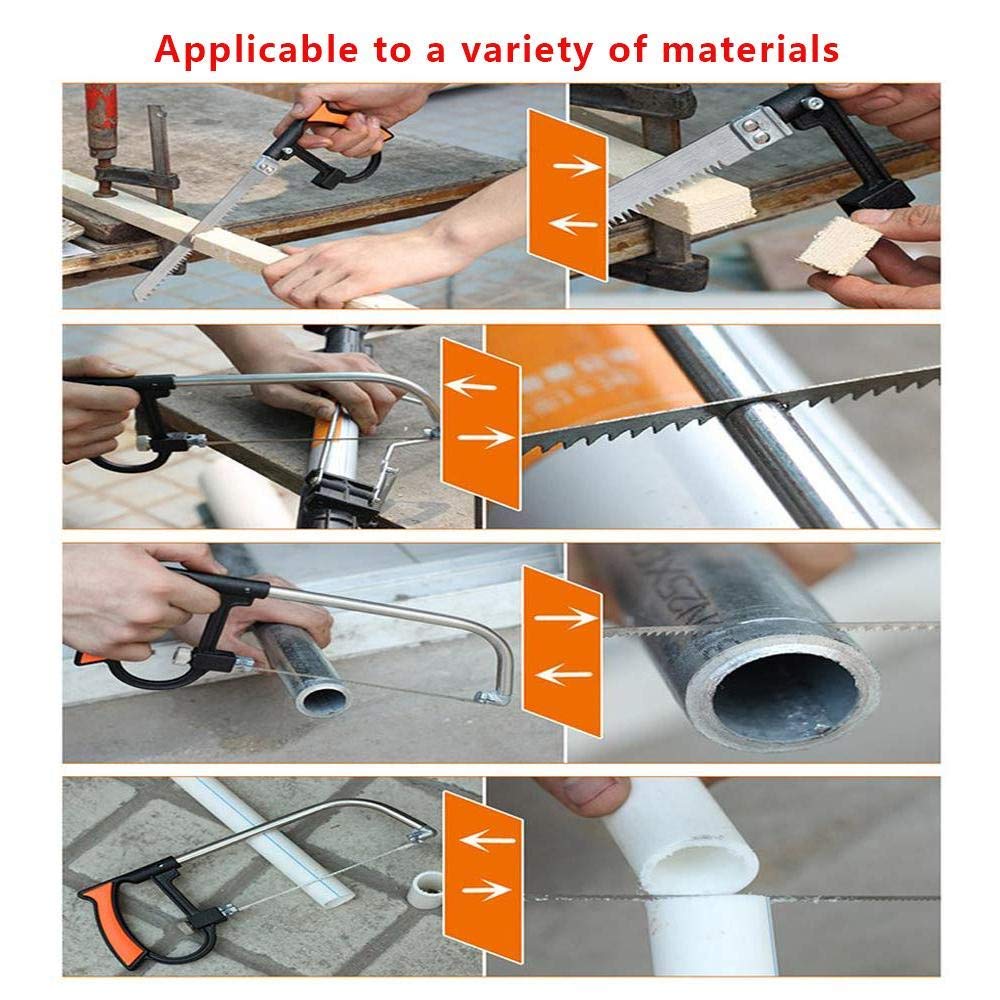 Applicable to a variety of materials