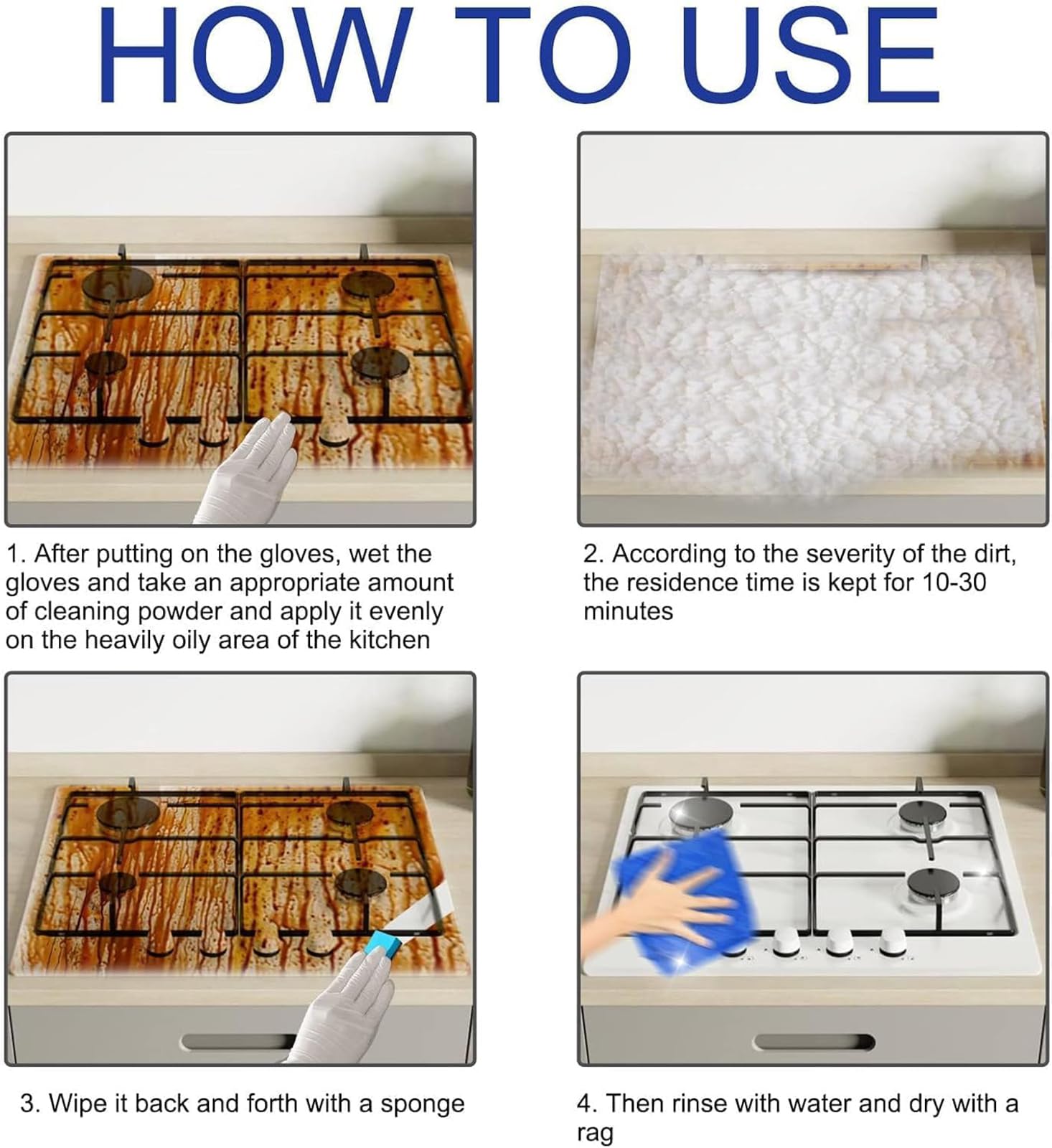 HOW TO USE

1. After putting on the gloves, wet the gloves and take an appropriate amount of cleaning powder and apply it evenly on the heavily oily area of the kitchen

2. According to the severity of the dirt, the residence time is kept for 10-30 minutes

3. Wipe it back and forth with a sponge

4. Then rinse with water and dry with a rag