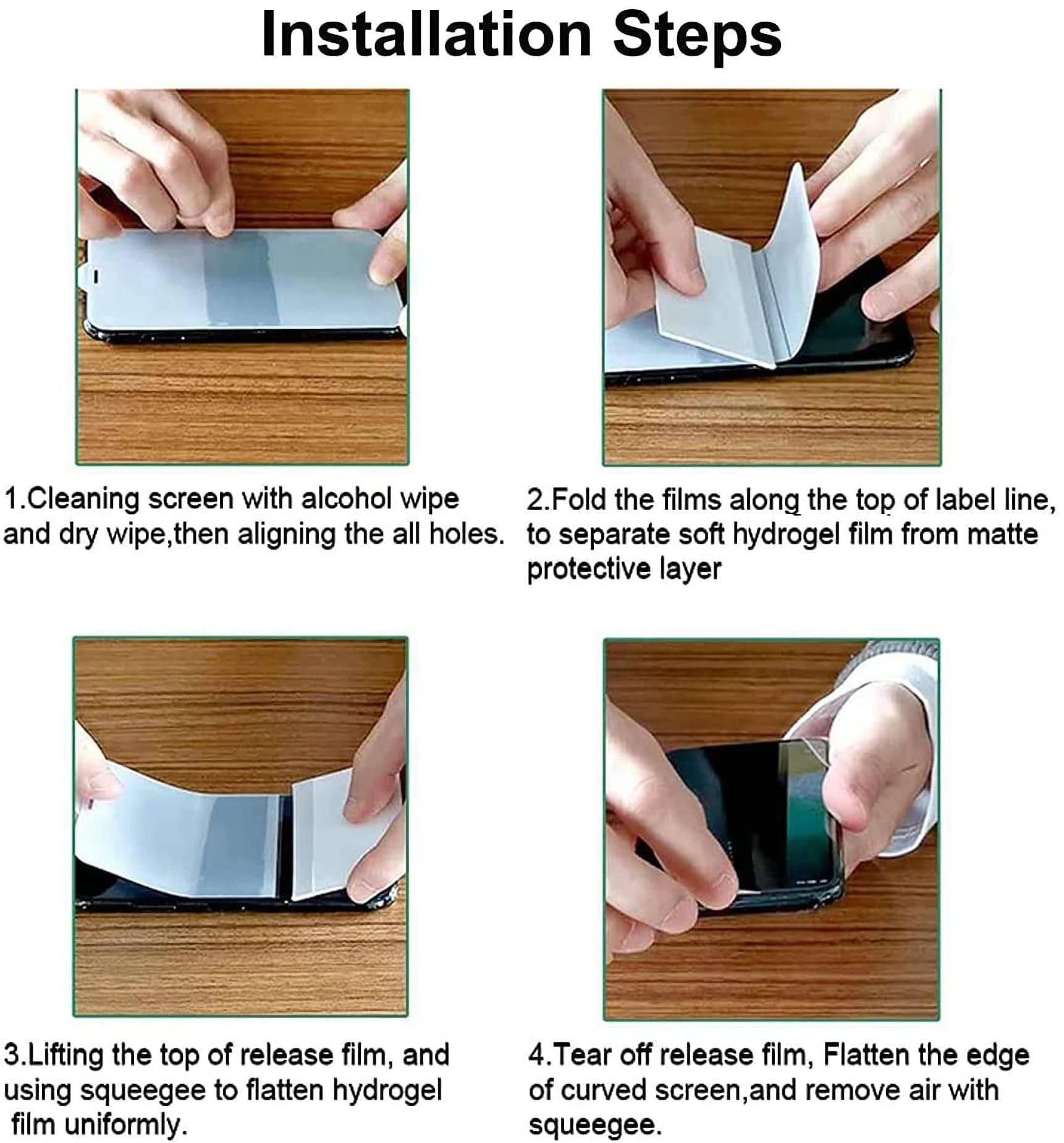 Installation Steps

1.Cleaning screen with alcohol wipe and dry wipe,then aligning the all holes.

2.Fold the films along the top of label line, to separate soft hydrogel film from matte protective layer

3.Lifting the top of release film, and using squeegee to flatten hydrogel film uniformly.

4.Tear off release film, Flatten the edge of curved screen,and remove air with squeegee.