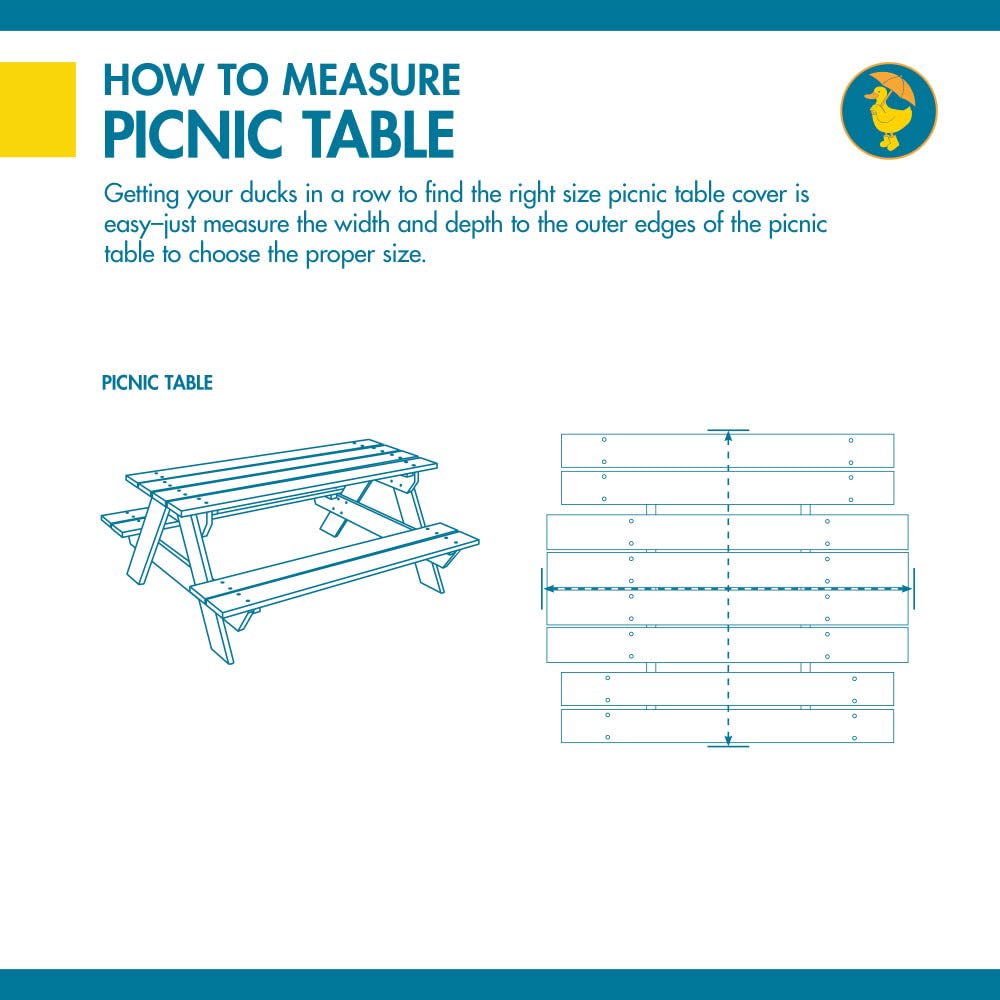 HOW TO MEASURE
PICNIC TABLE

Getting your ducks in a row to find the right size picnic table cover is easy–just measure the width and depth to the outer edges of the picnic table to choose the proper size.

PICNIC TABLE