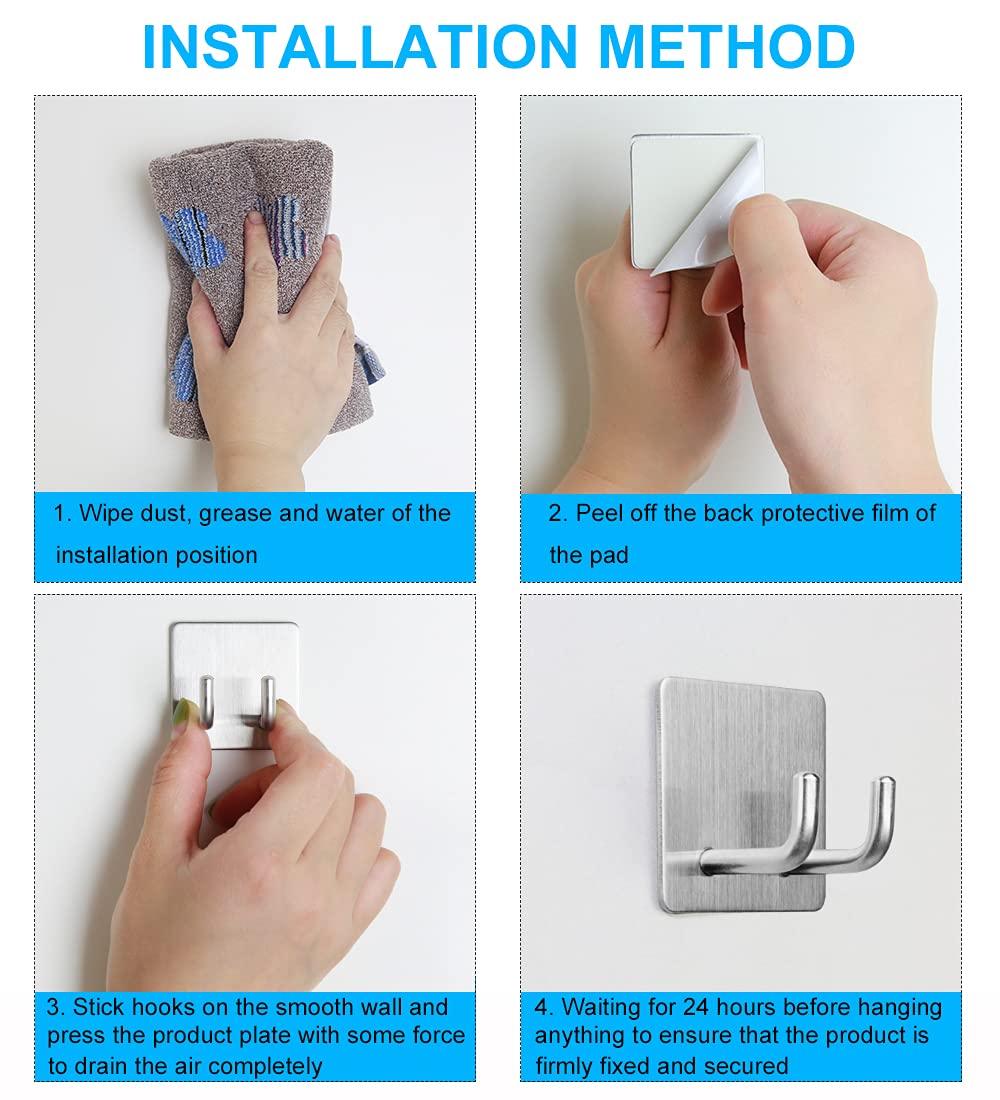 INSTALLATION METHOD

1. Wipe dust, grease and water of the installation position

2. Peel off the back protective film of the pad

3. Stick hooks on the smooth wall and press the product plate with some force to drain the air completely

4. Waiting for 24 hours before hanging anything to ensure that the product is firmly fixed and secured