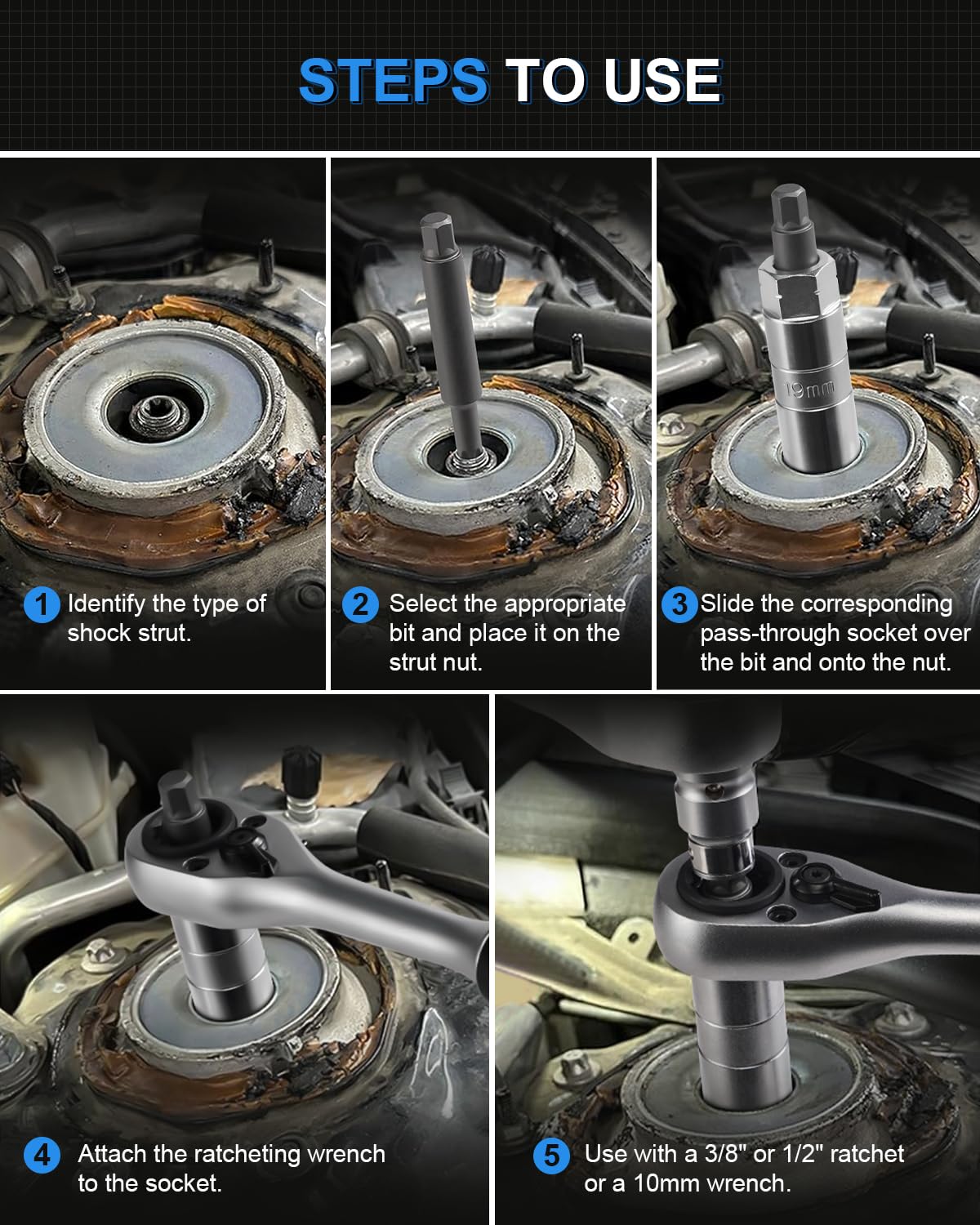 STEPS TO USE

1 Identify the type of shock strut.

2 Select the appropriate bit and place it on the strut nut.

19mm

3 Slide the corresponding pass-through socket over the bit and onto the nut.

4 Attach the ratcheting wrench to the socket.

5 Use with a 3/8" or 1/2" ratchet or a 10mm wrench.