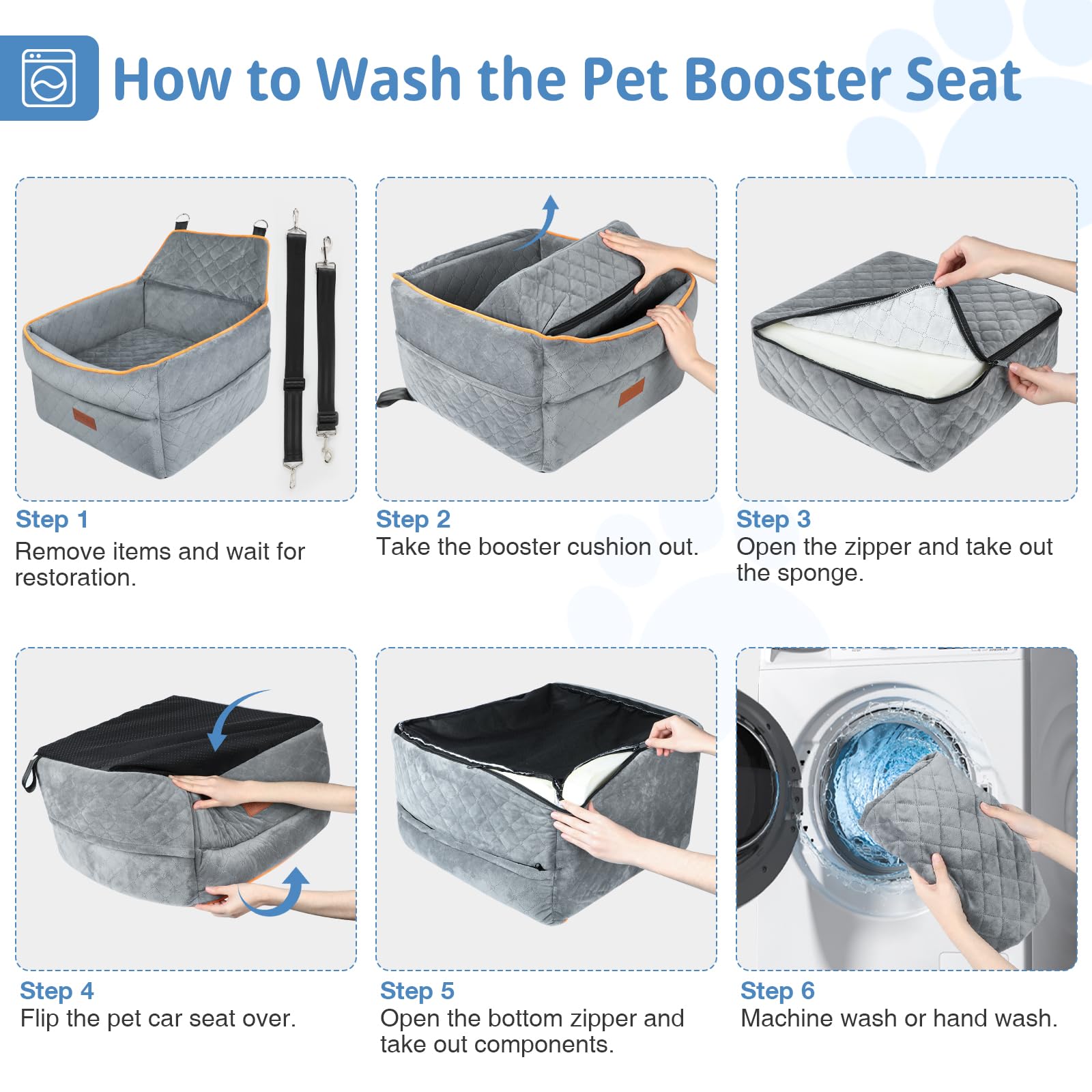 How to Wash the Pet Booster Seat

Step 1
Remove items and wait for restoration.

Step 2
Take the booster cushion out.

Step 3
Open the zipper and take out the sponge.

Step 4
Flip the pet car seat over.

Step 5
Open the bottom zipper and take out components.

Step 6
Machine wash or hand wash.