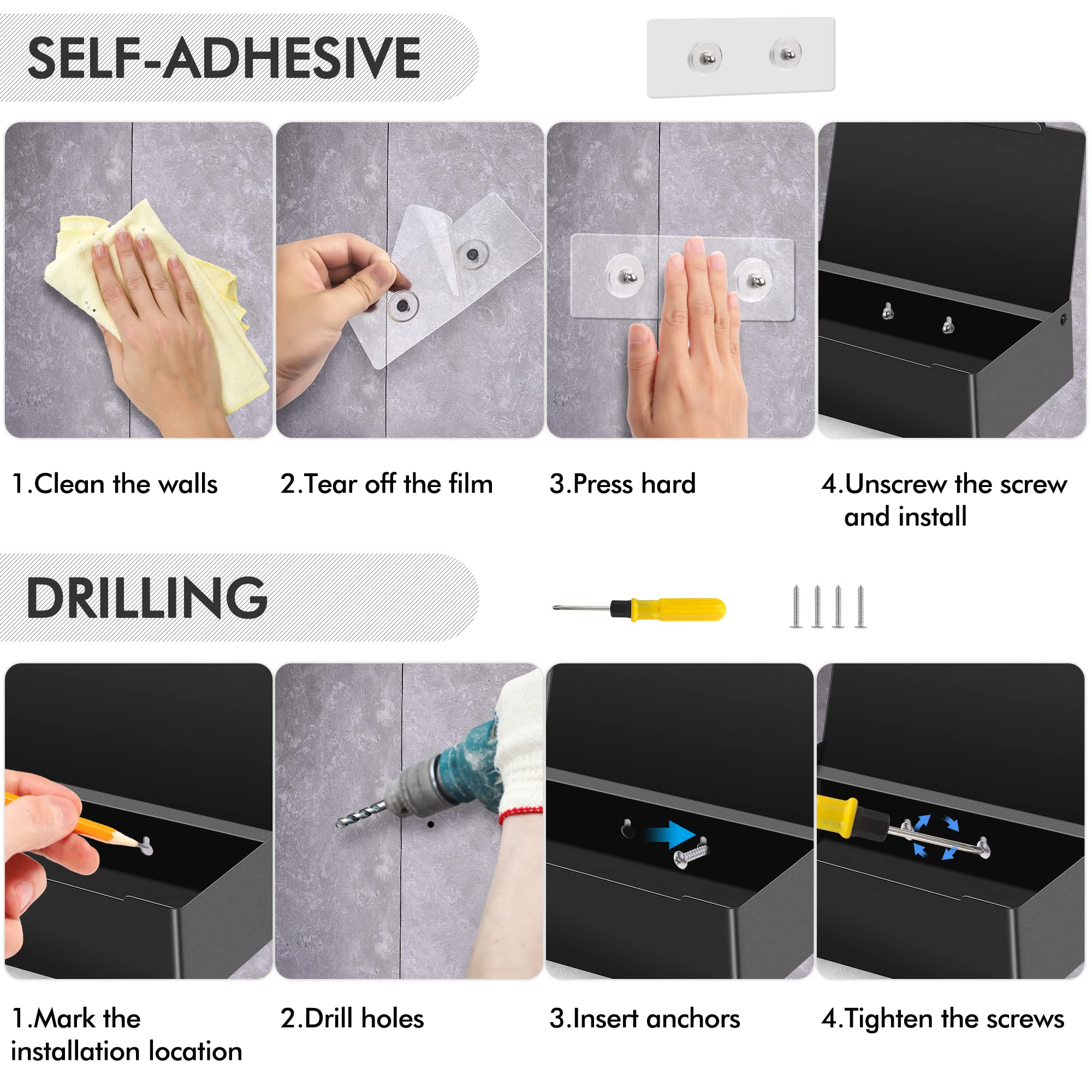 SELF-ADHESIVE

1.Clean the walls

2.Tear off the film

3.Press hard

4.Unscrew the screw and install

DRILLING

1.Mark the installation location

2.Drill holes

3.Insert anchors

4.Tighten the screws