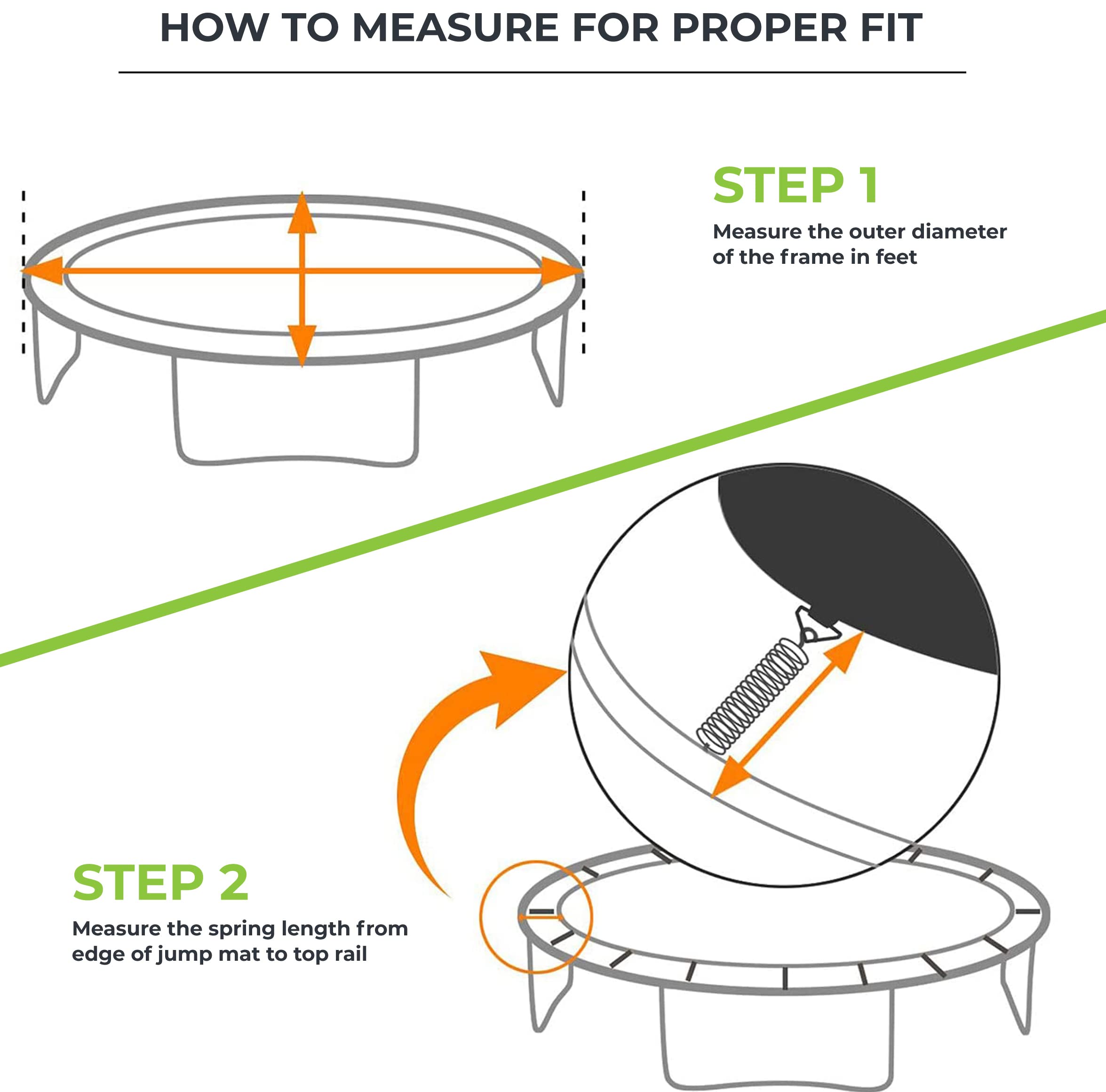 HOW TO MEASURE FOR PROPER FIT

STEP 1

Measure the outer diameter of the frame in feet

STEP 2

Measure the spring length from edge of jump mat to top rail