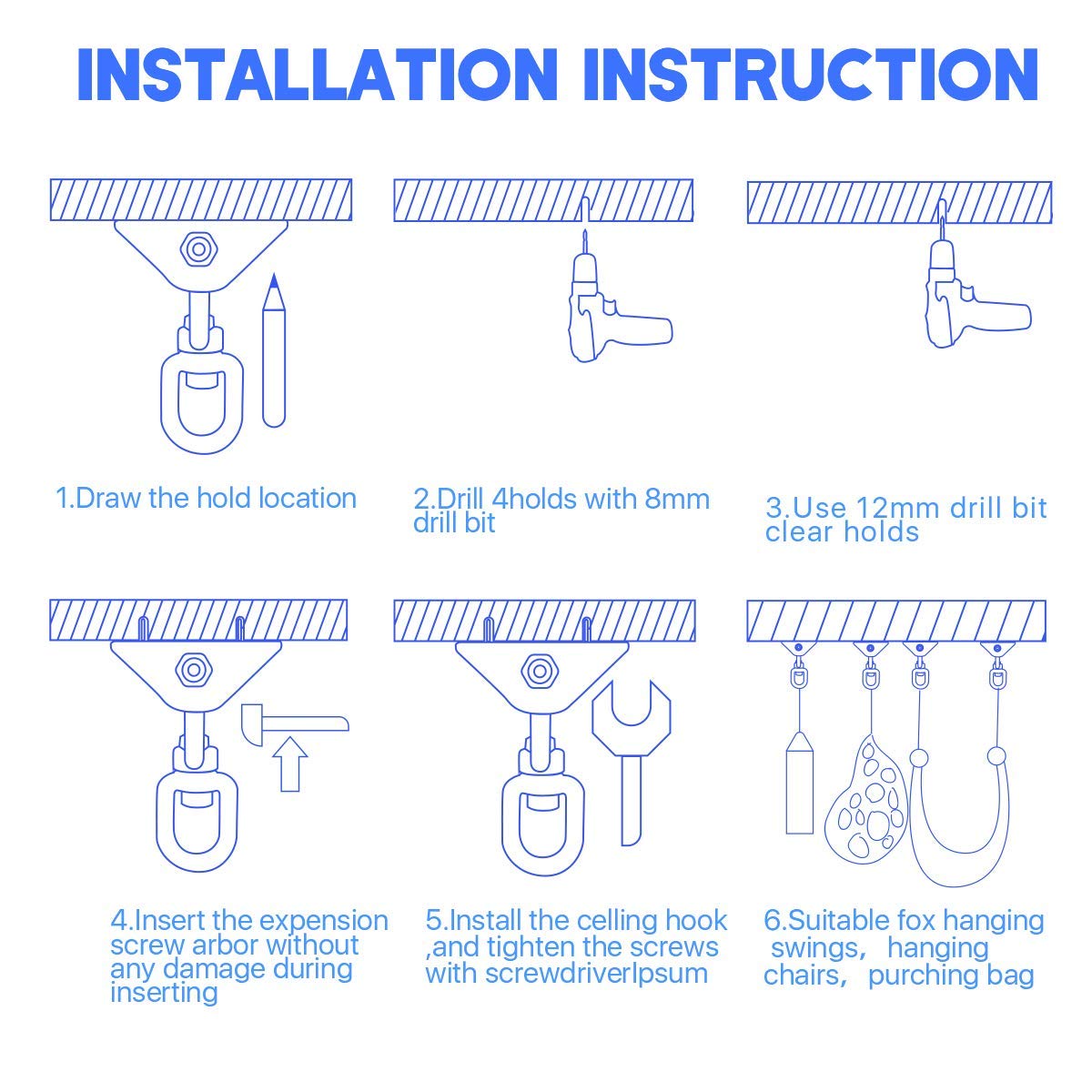 INSTALLATION INSTRUCTION

1.Draw the hold location

2.Drill 4holds with 8mm drill bit

3.Use 12mm drill bit clear holds

4.Insert the expension screw arbor without any damage during inserting

5.Install the celling hook ,and tighten the screws with screwdriverlpsum

6.Suitable fox hanging swings, hanging chairs, purching bag