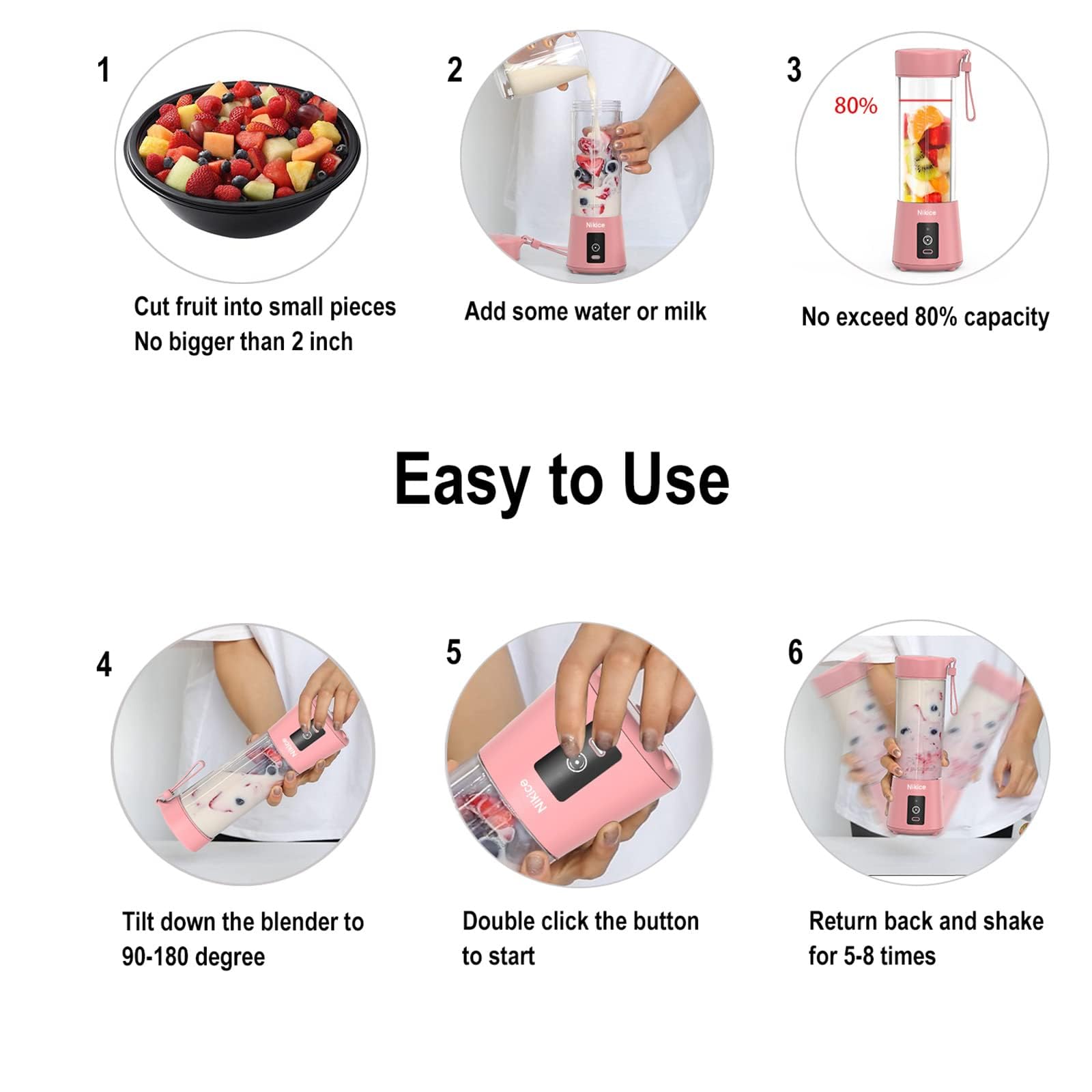 1

Cut fruit into small pieces
No bigger than 2 inch

2

Nikice

Add some water or milk

3

80%

Nikice

No exceed 80% capacity

Easy to Use

4

Nikice

Tilt down the blender to 90-180 degree

5

Nikice

Double click the button to start

6

Nikice

Return back and shake for 5-8 times