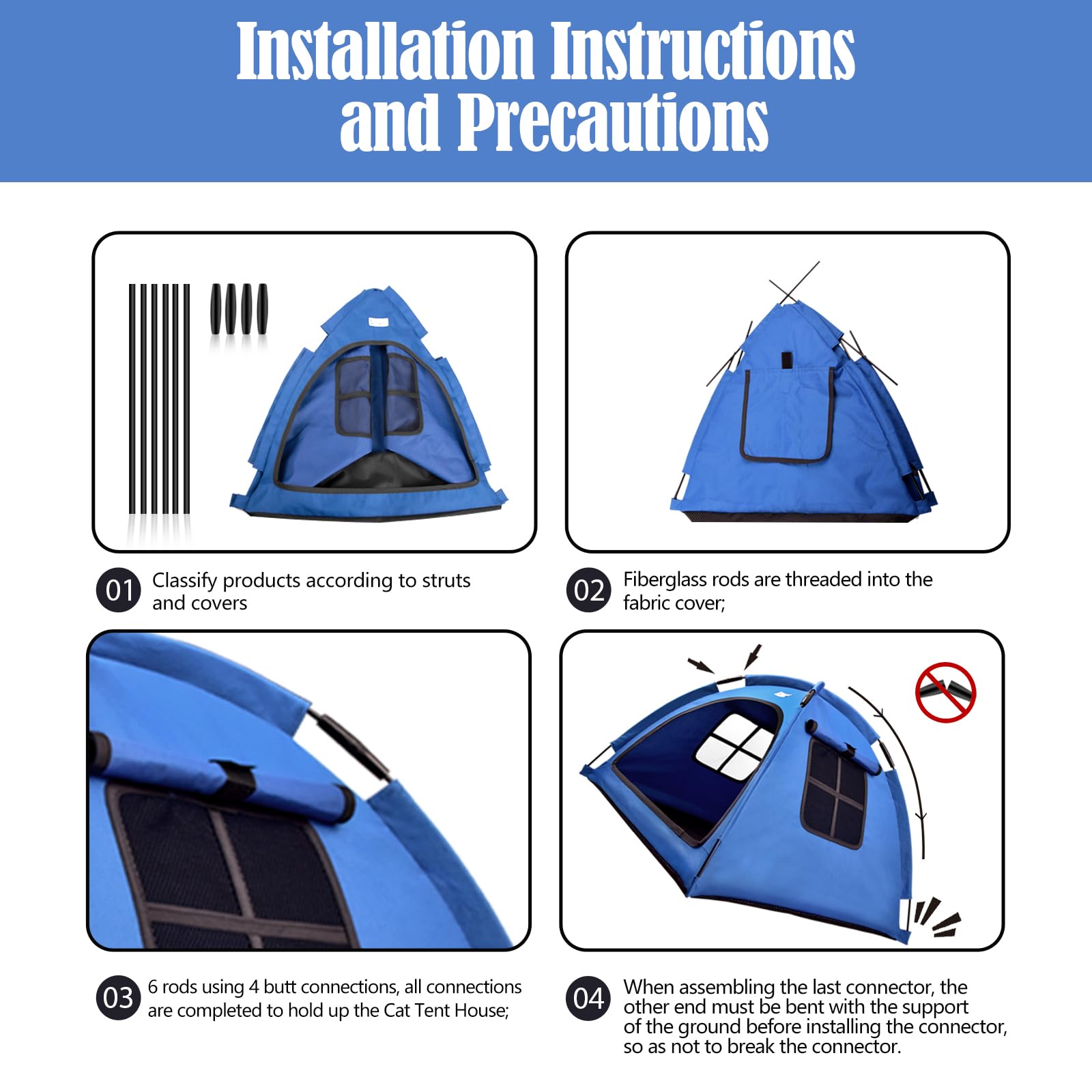 Installation Instructions and Precautions

01 Classify products according to struts and covers

02 Fiberglass rods are threaded into the fabric cover;

03 6 rods using 4 butt connections, all connections are completed to hold up the Cat Tent House;

04 When assembling the last connector, the other end must be bent with the support of the ground before installing the connector, so as not to break the connector.