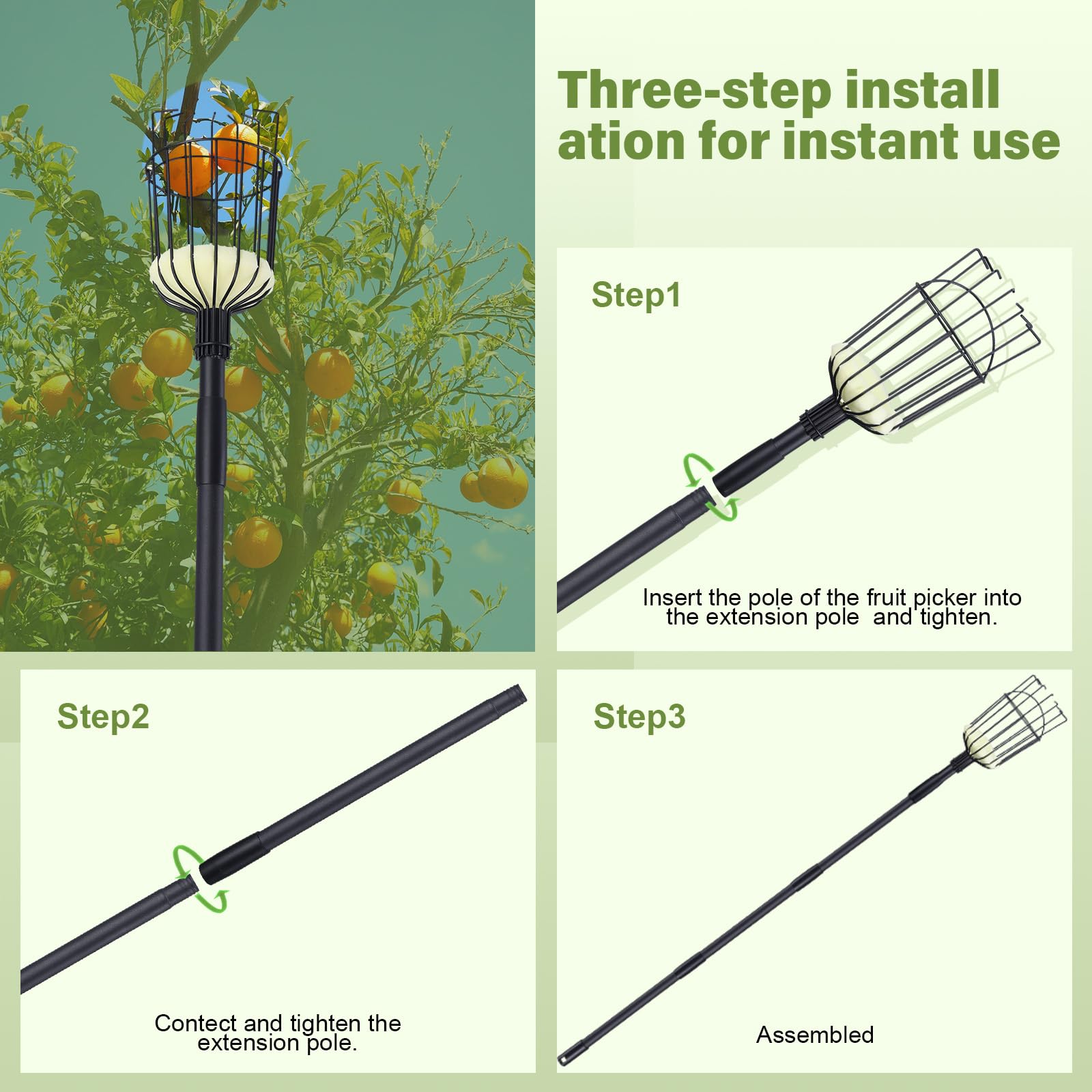 Three-step install ation for instant use

Step1

Insert the pole of the fruit picker into the extension pole  and tighten.

Step2

Contect and tighten the extension pole.

Step3

Assembled