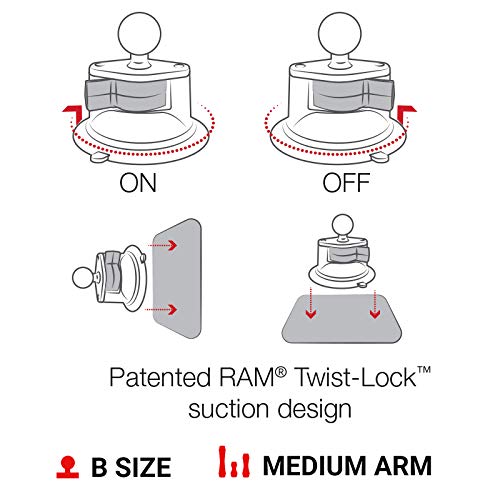 ON

OFF

Patented RAM® Twist-Lock™ suction design

B SIZE

MEDIUM ARM