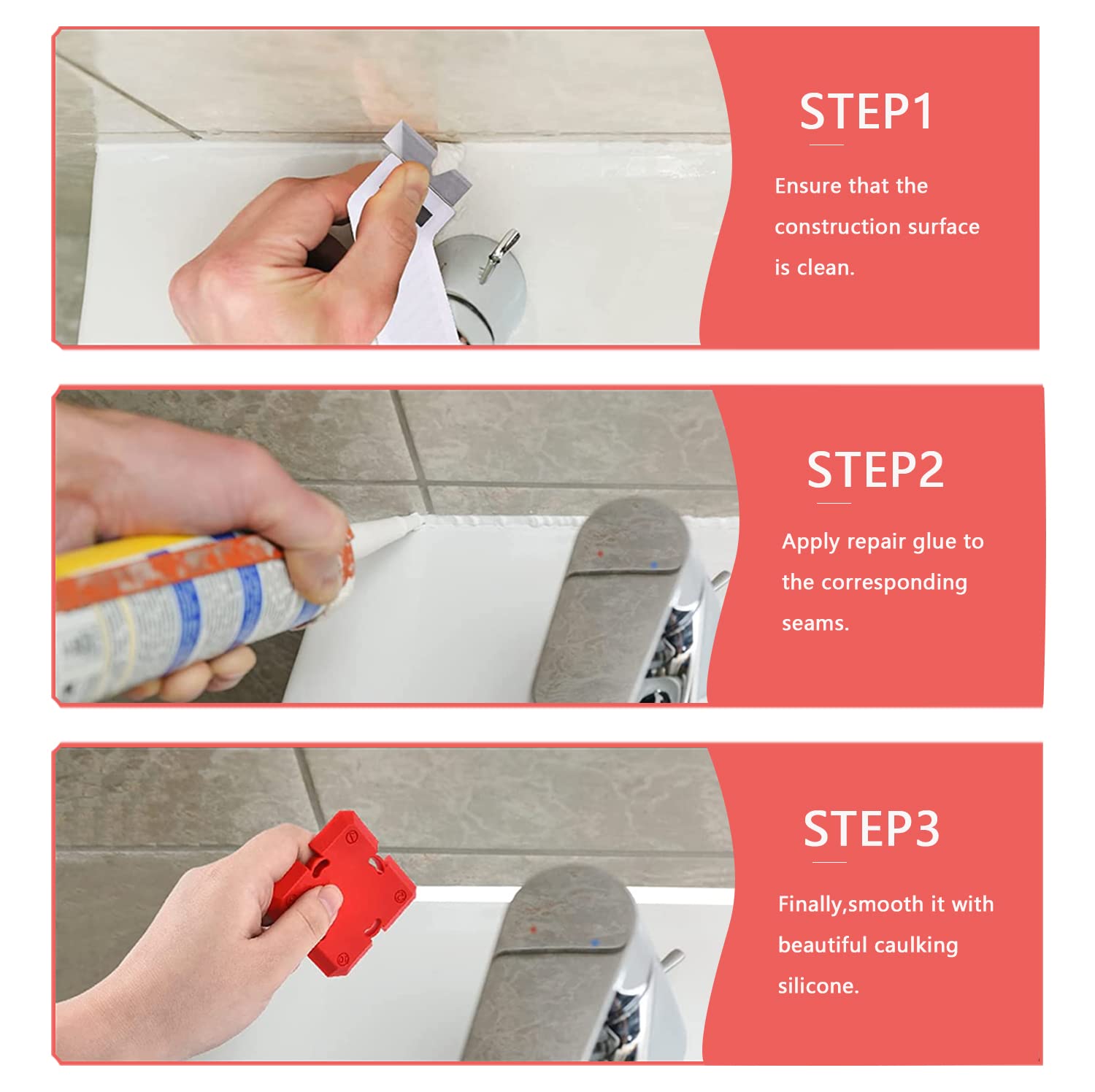 STEP1

Ensure that the construction surface is clean.

STEP2

Apply repair glue to the corresponding seams.

STEP3

Finally,smooth it with beautiful caulking silicone.