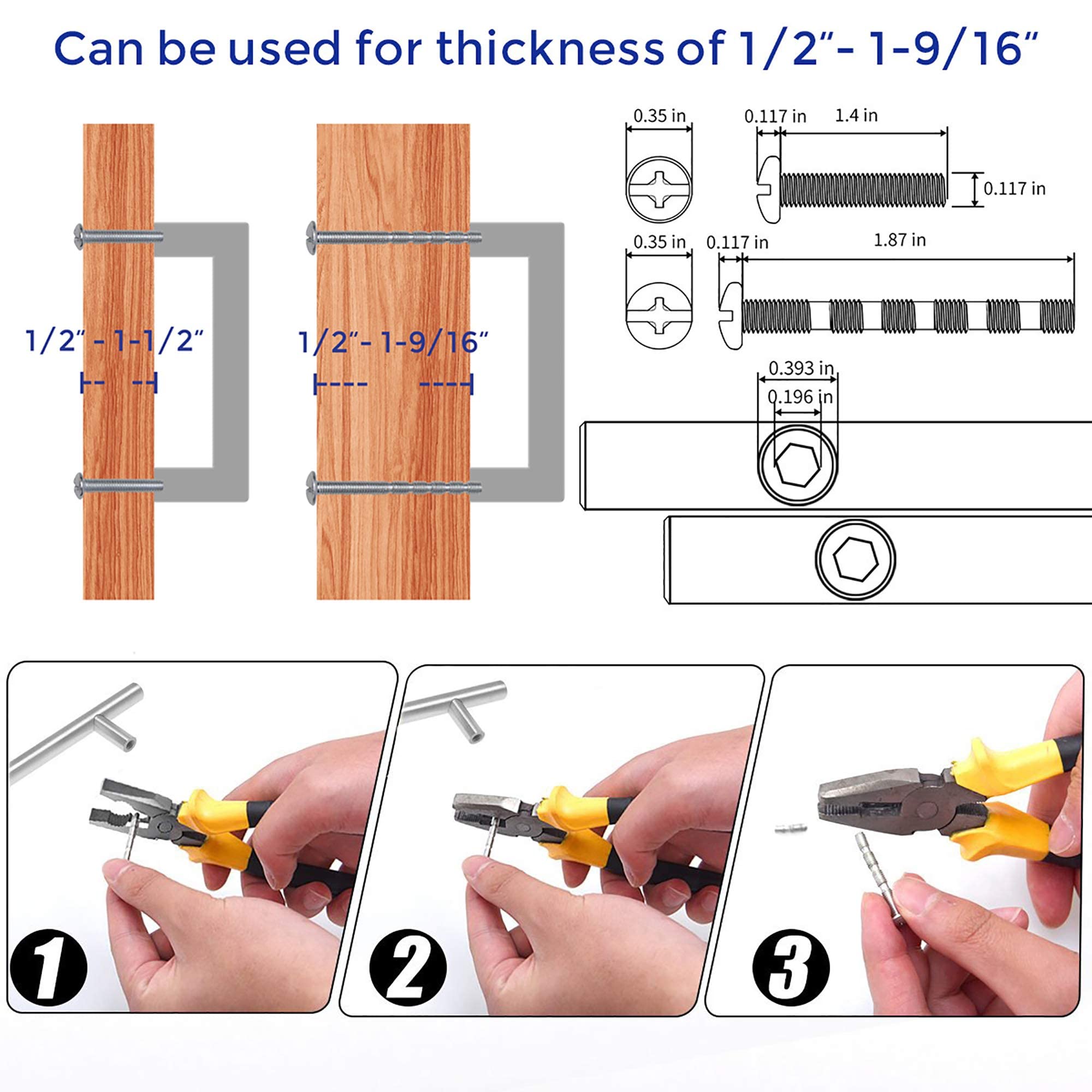 Can be used for thickness of 1/2"- 1-9/16"

1/2" - 1-1/2"

1/2"- 1-9/16"

0.35 in

0.117 in

1.4 in

0.117 in

0.35 in

0.117 in

1.87 in

0.393 in

0.196 in

1

2

3