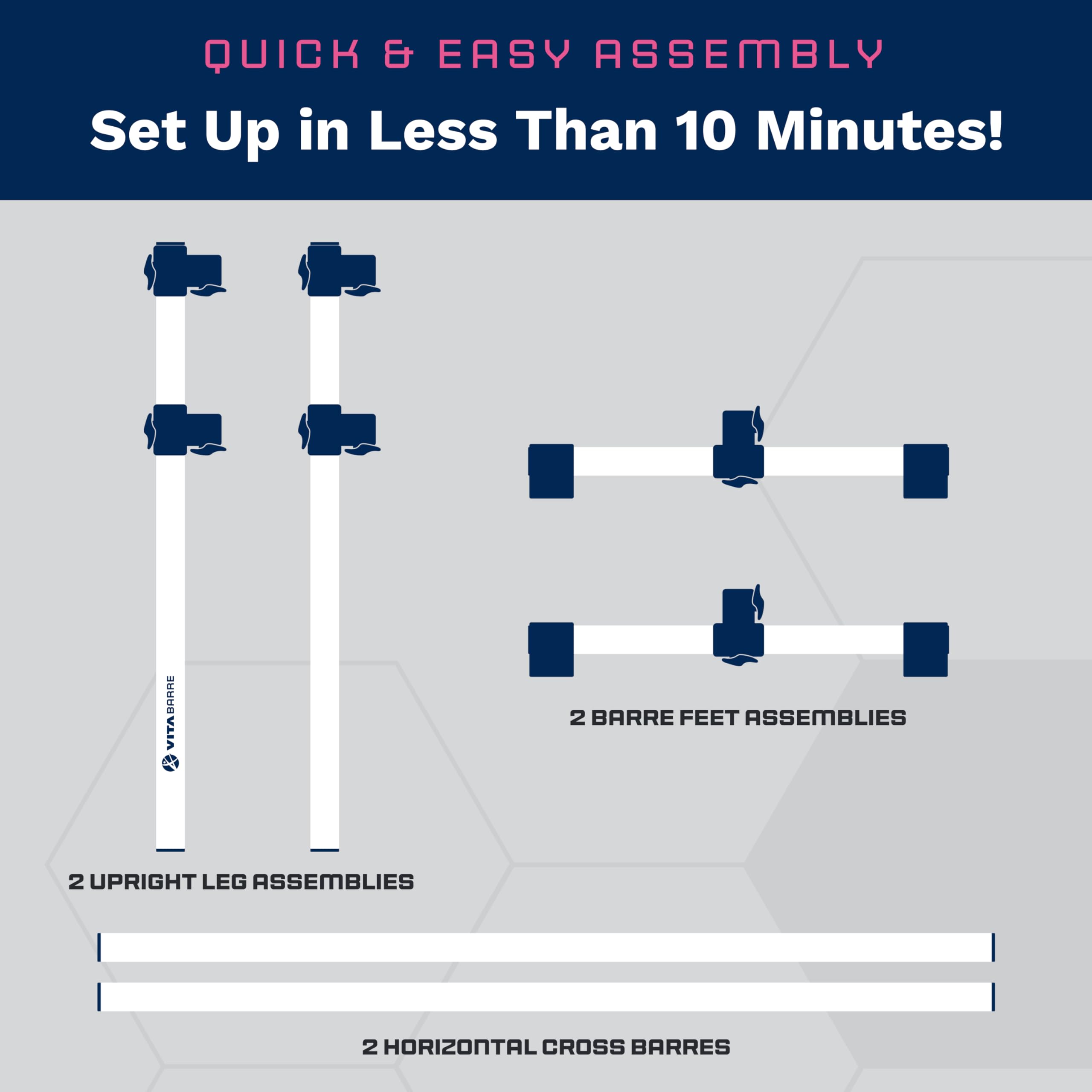 QUICK & EASY ASSEMBLY

Set Up in Less Than 10 Minutes!

VITABARRE

2 UPRIGHT LEG ASSEMBLIES

2 BARRE FEET ASSEMBLIES

2 HORIZONTAL CROSS BARRES