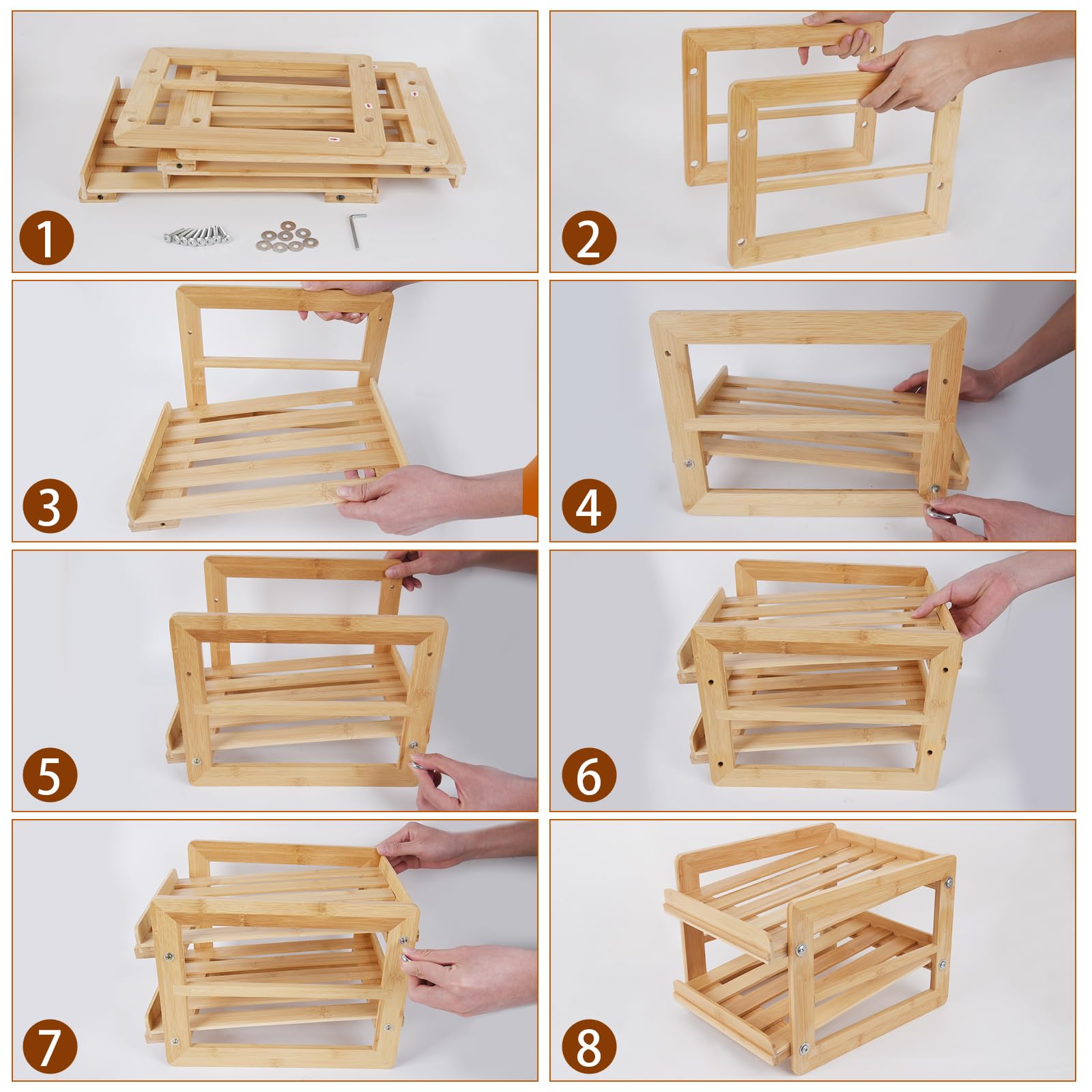 1

2

3

4

5

6

7

8