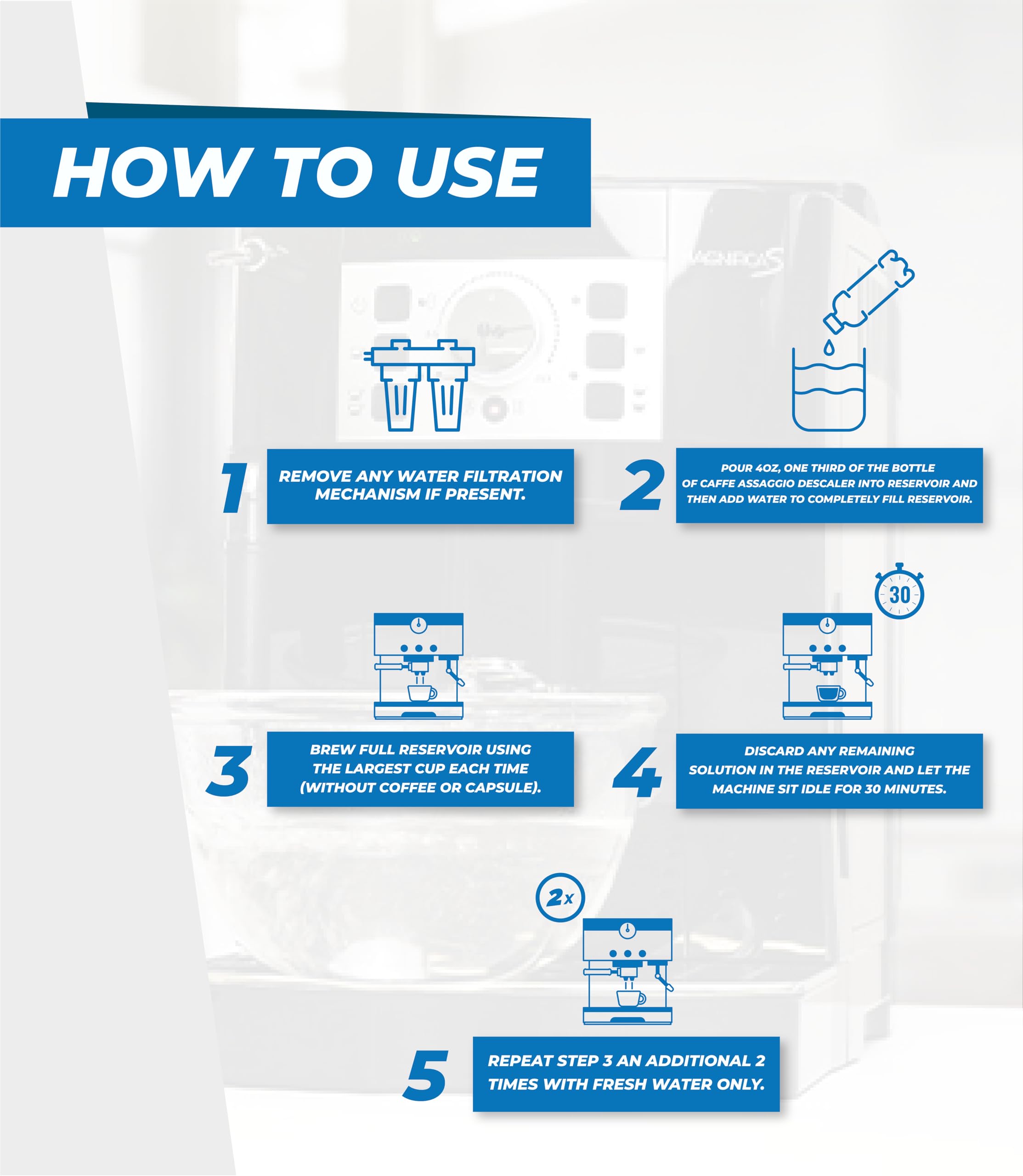 HOW TO USE

1 REMOVE ANY WATER FILTRATION MECHANISM IF PRESENT.

2 POUR 4OZ, ONE THIRD OF THE BOTTLE OF CAFFE ASSAGGIO DESCALER INTO RESERVOIR AND THEN ADD WATER TO COMPLETELY FILL RESERVOIR.

30

3 BREW FULL RESERVOIR USING THE LARGEST CUP EACH TIME (WITHOUT COFFEE OR CAPSULE).

4 DISCARD ANY REMAINING SOLUTION IN THE RESERVOIR AND LET THE MACHINE SIT IDLE FOR 30 MINUTES.

2x

5 REPEAT STEP 3 AN ADDITIONAL 2 TIMES WITH FRESH WATER ONLY.