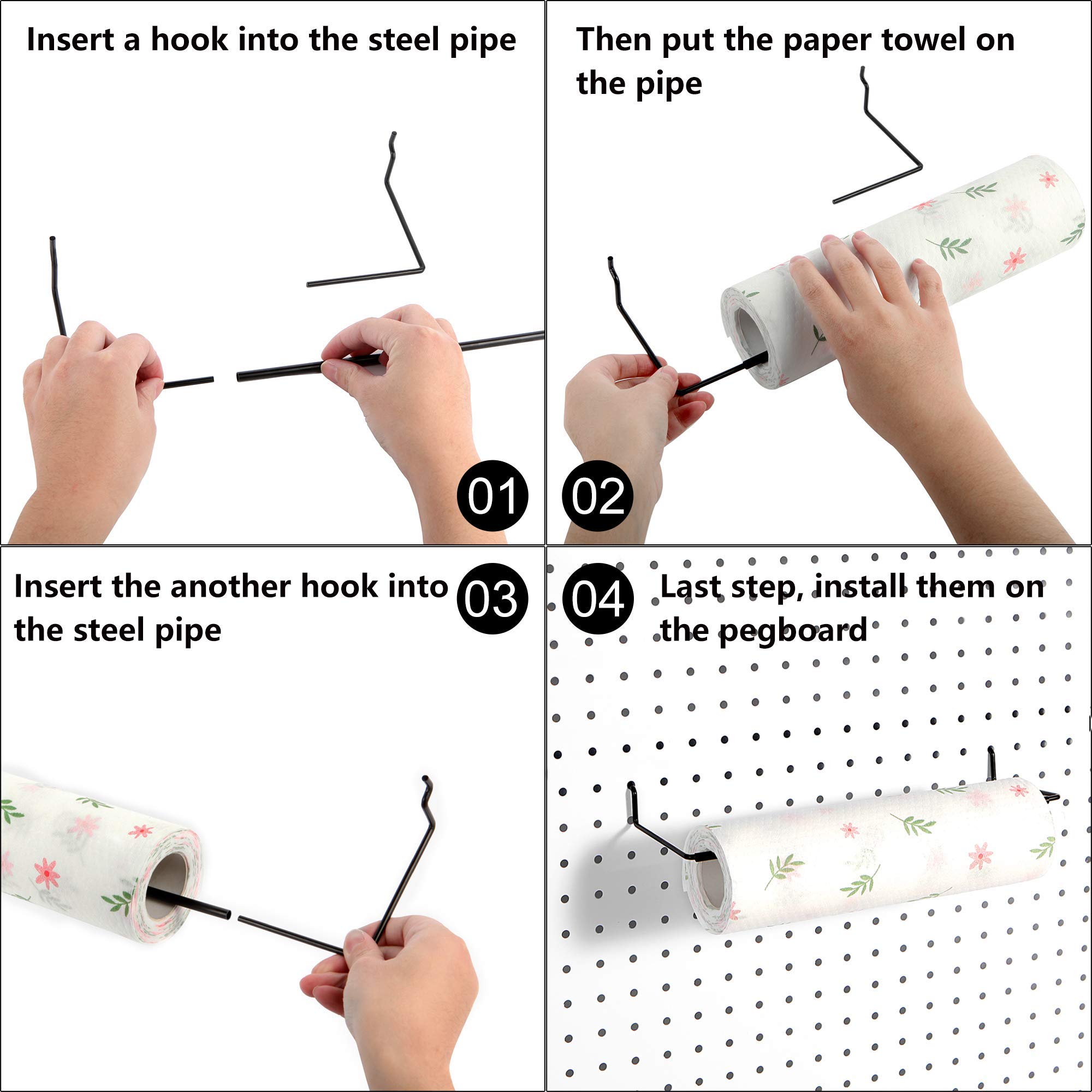 Insert a hook into the steel pipe

01

Then put the paper towel on the pipe

02

Insert the another hook into the steel pipe

03

04

Last step, install them on the pegboard