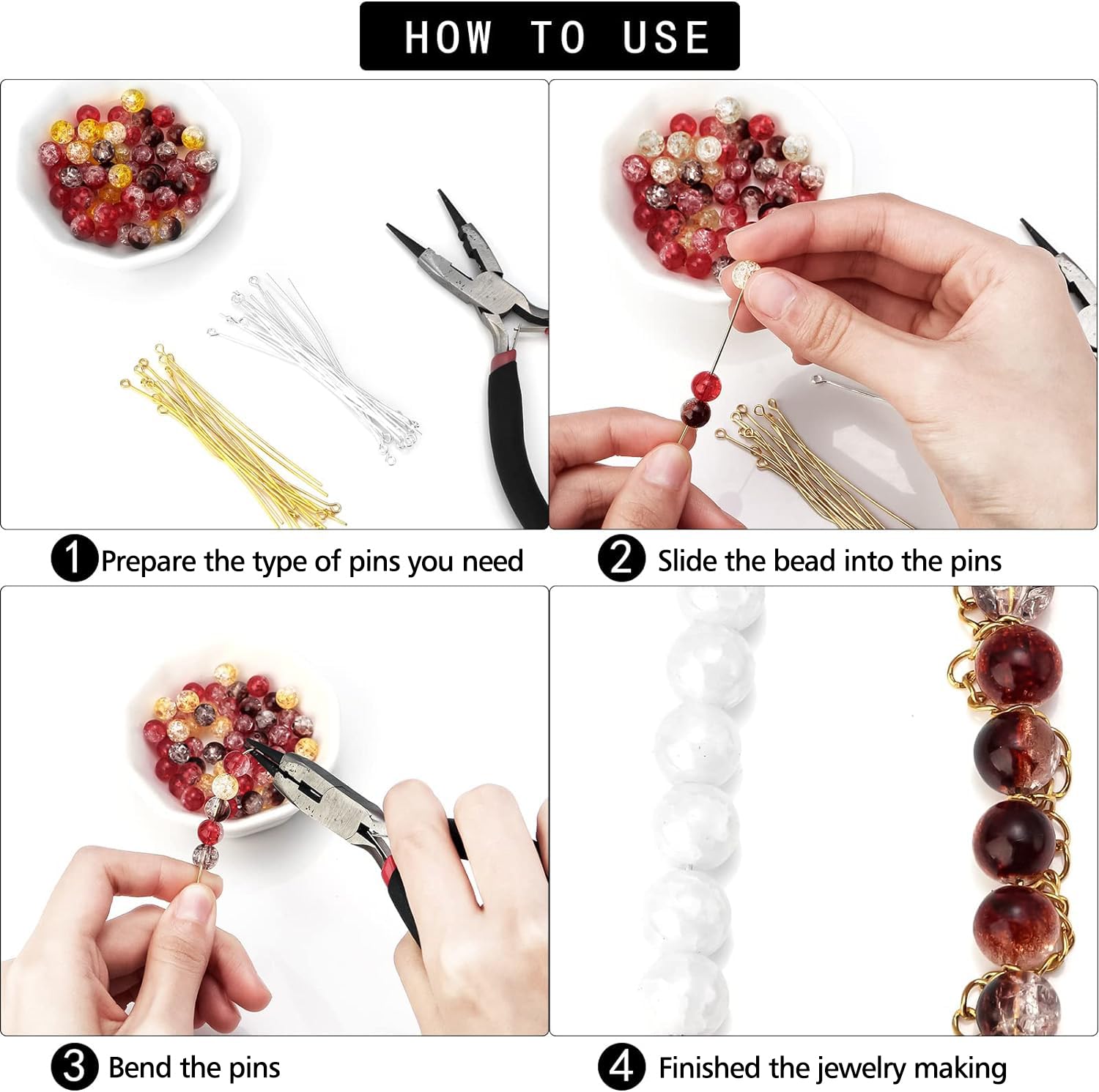 HOW TO USE

1 Prepare the type of pins you need

2 Slide the bead into the pins

3 Bend the pins

4 Finished the jewelry making