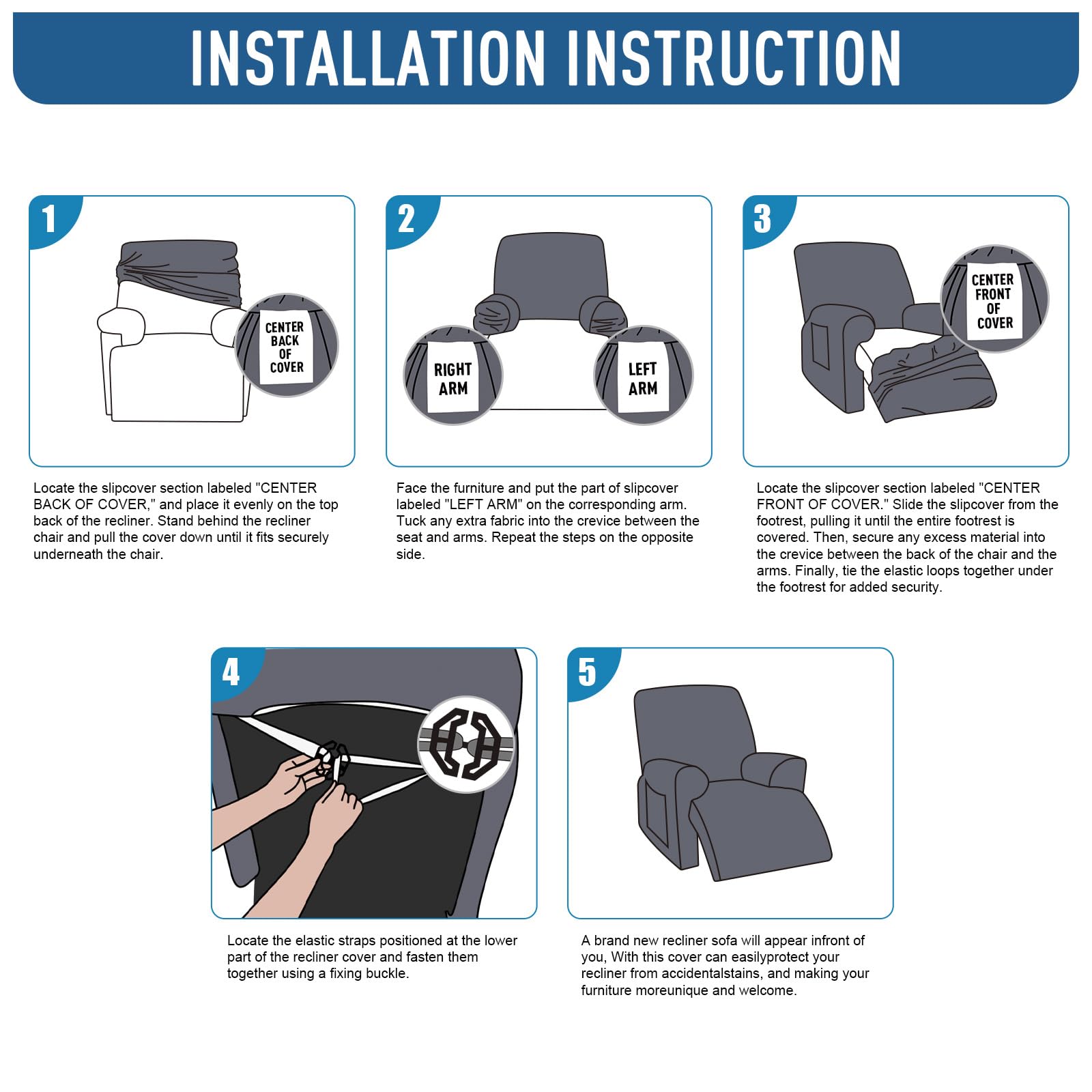 INSTALLATION INSTRUCTION

1

CENTER BACK OF COVER

Locate the slipcover section labeled "CENTER BACK OF COVER," and place it evenly on the top back of the recliner. Stand behind the recliner chair and pull the cover down until it fits securely underneath the chair.

2

RIGHT ARM

LEFT ARM

Face the furniture and put the part of slipcover labeled "LEFT ARM" on the corresponding arm. Tuck any extra fabric into the crevice between the seat and arms. Repeat the steps on the opposite side.

3

CENTER FRONT OF COVER

Locate the slipcover section labeled "CENTER FRONT OF COVER." Slide the slipcover from the footrest, pulling it until the entire footrest is covered. Then, secure any excess material into the crevice between the back of the chair and the arms. Finally, tie the elastic loops together under the footrest for added security.

4

Locate the elastic straps positioned at the lower part of the recliner cover and fasten them together using a fixing buckle.

5

A brand new recliner sofa will appear infront of you, With this cover can easilyprotect your recliner from accidentalstains, and making your furniture moreunique and welcome.