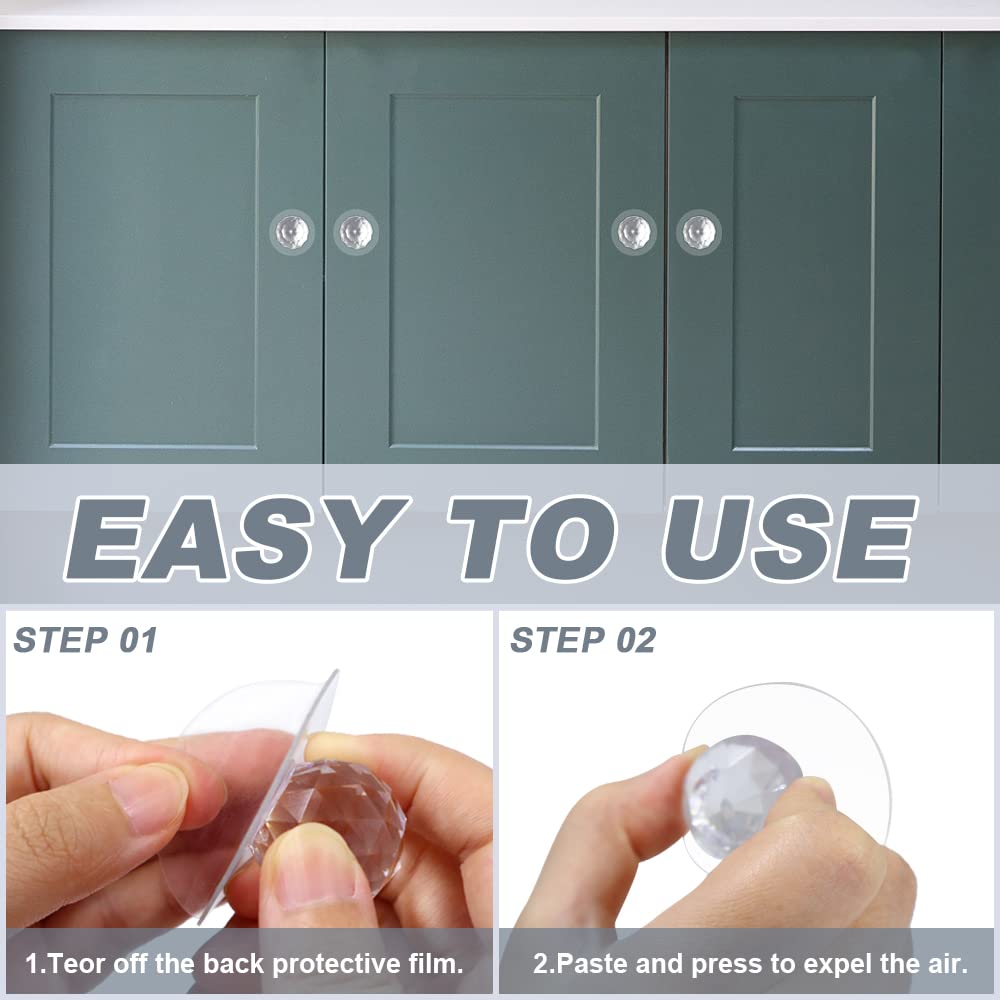 EASY TO USE

STEP 01

1.Teor off the back protective film.

STEP 02

2.Paste and press to expel the air.