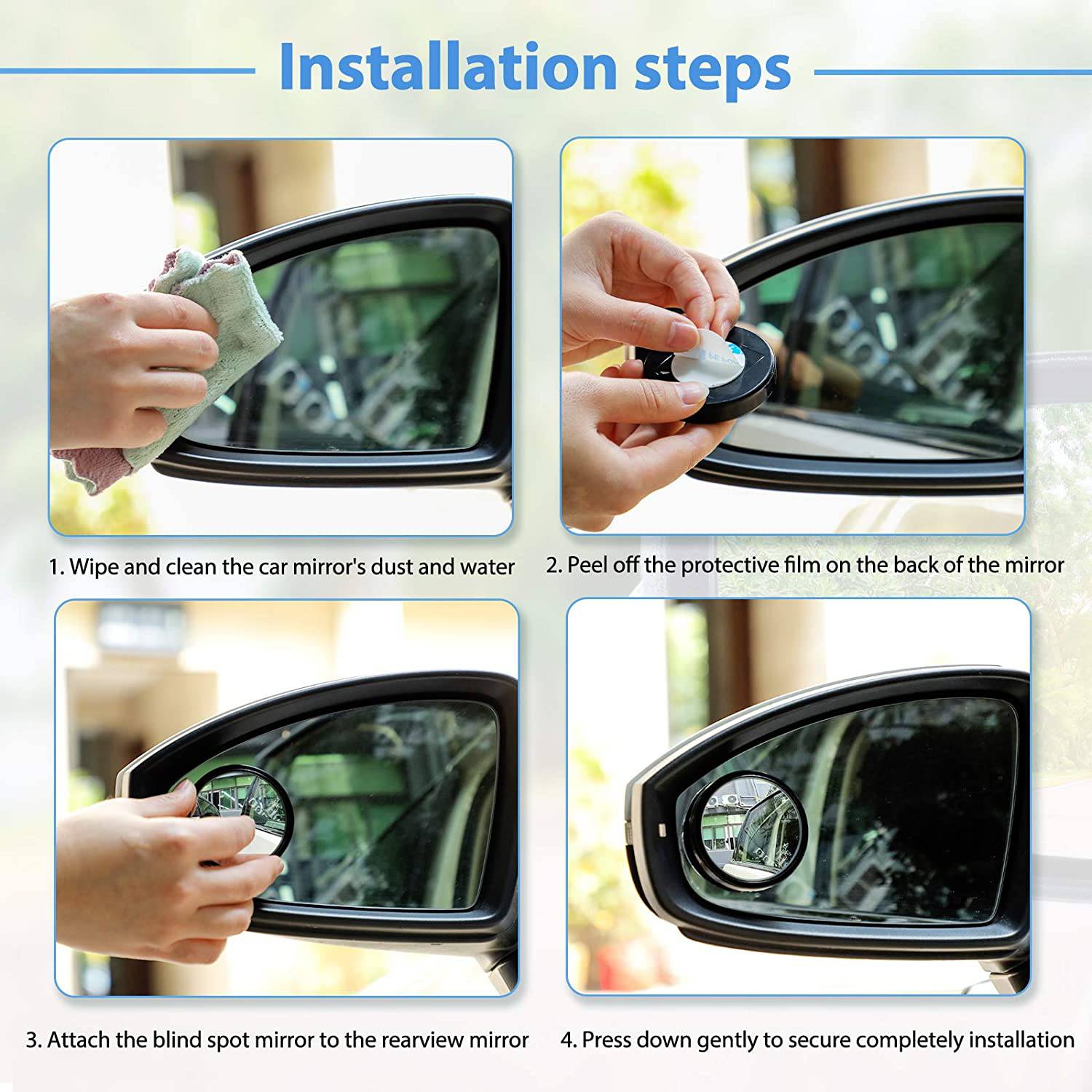 Installation steps

1. Wipe and clean the car mirror's dust and water

2. Peel off the protective film on the back of the mirror

3. Attach the blind spot mirror to the rearview mirror

4. Press down gently to secure completely installation