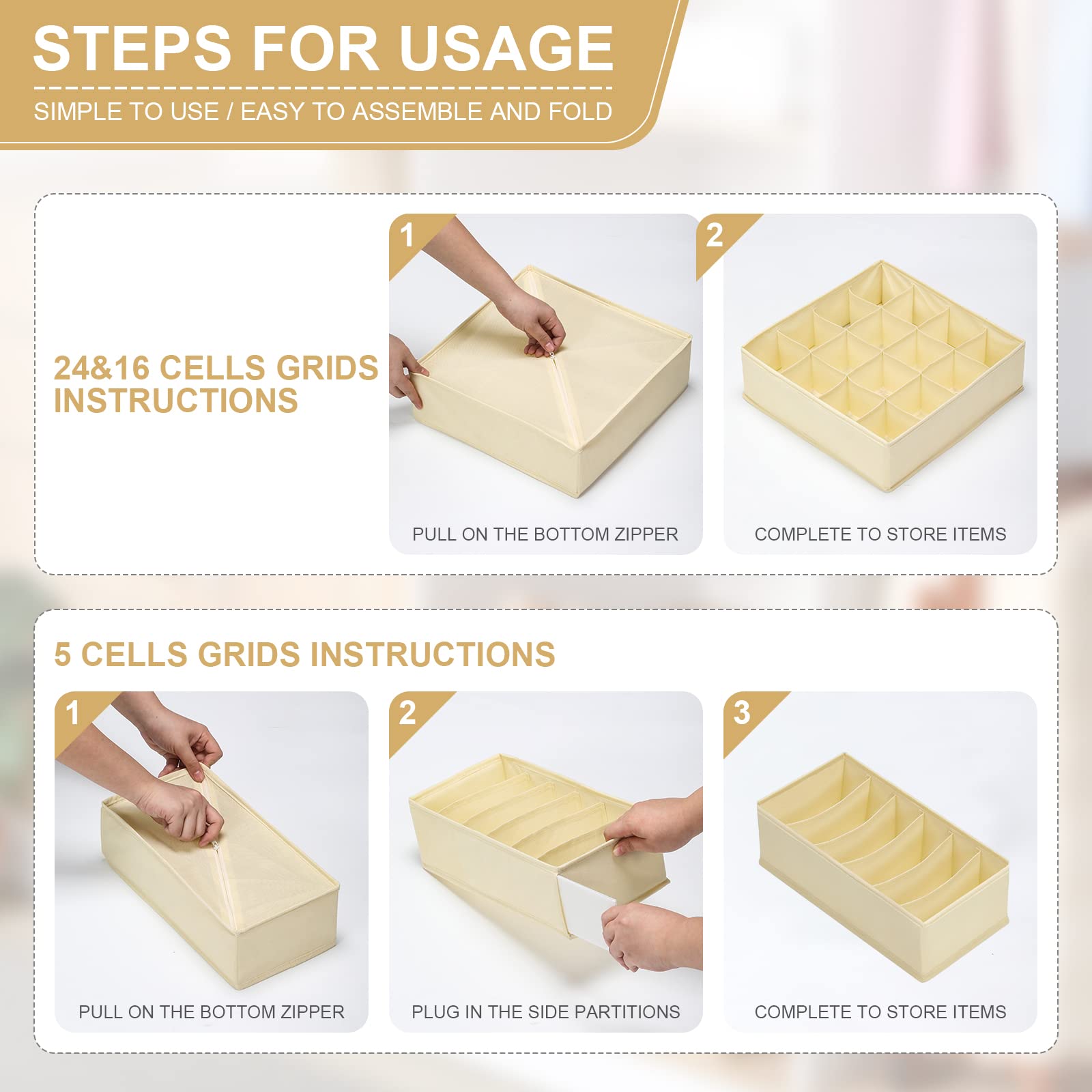 STEPS FOR USAGE

SIMPLE TO USE / EASY TO ASSEMBLE AND FOLD

24&16 CELLS GRIDS INSTRUCTIONS

1

PULL ON THE BOTTOM ZIPPER

2

COMPLETE TO STORE ITEMS

5 CELLS GRIDS INSTRUCTIONS

1

PULL ON THE BOTTOM ZIPPER

2

PLUG IN THE SIDE PARTITIONS

3

COMPLETE TO STORE ITEMS