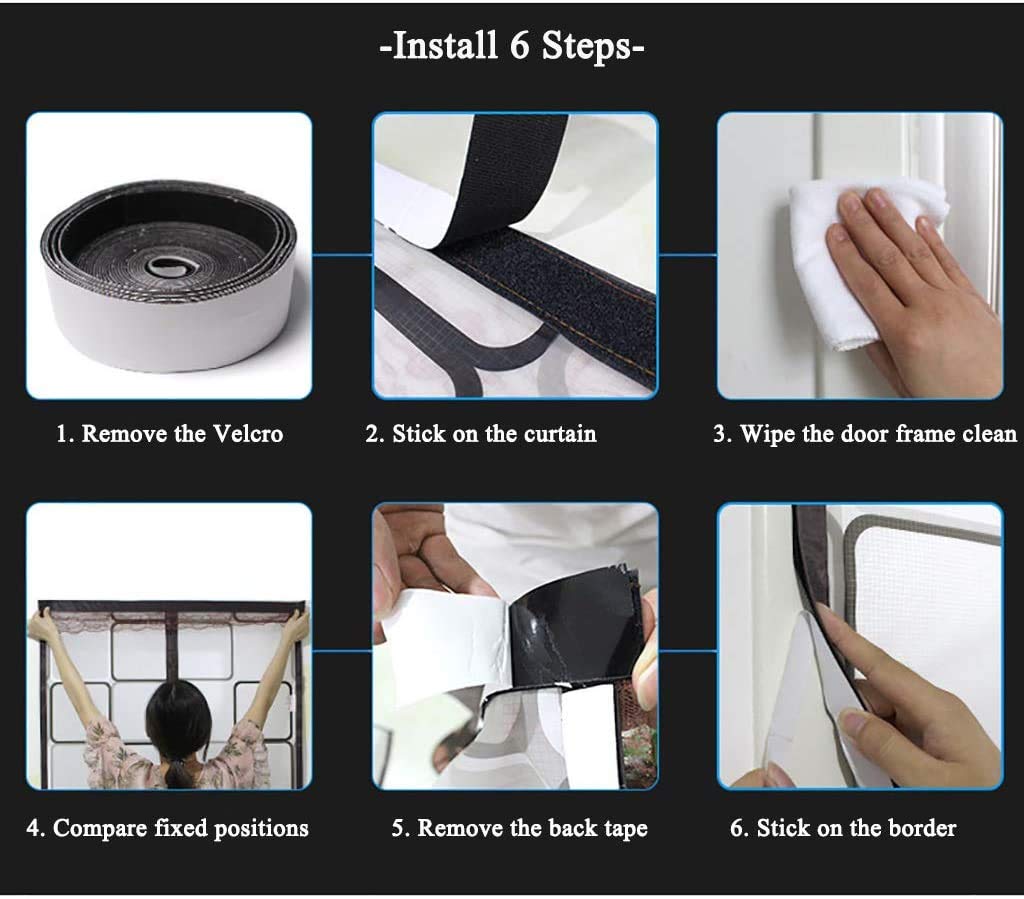 -Install 6 Steps-

1. Remove the Velcro

2. Stick on the curtain

3. Wipe the door frame clean

4. Compare fixed positions

5. Remove the back tape

6. Stick on the border