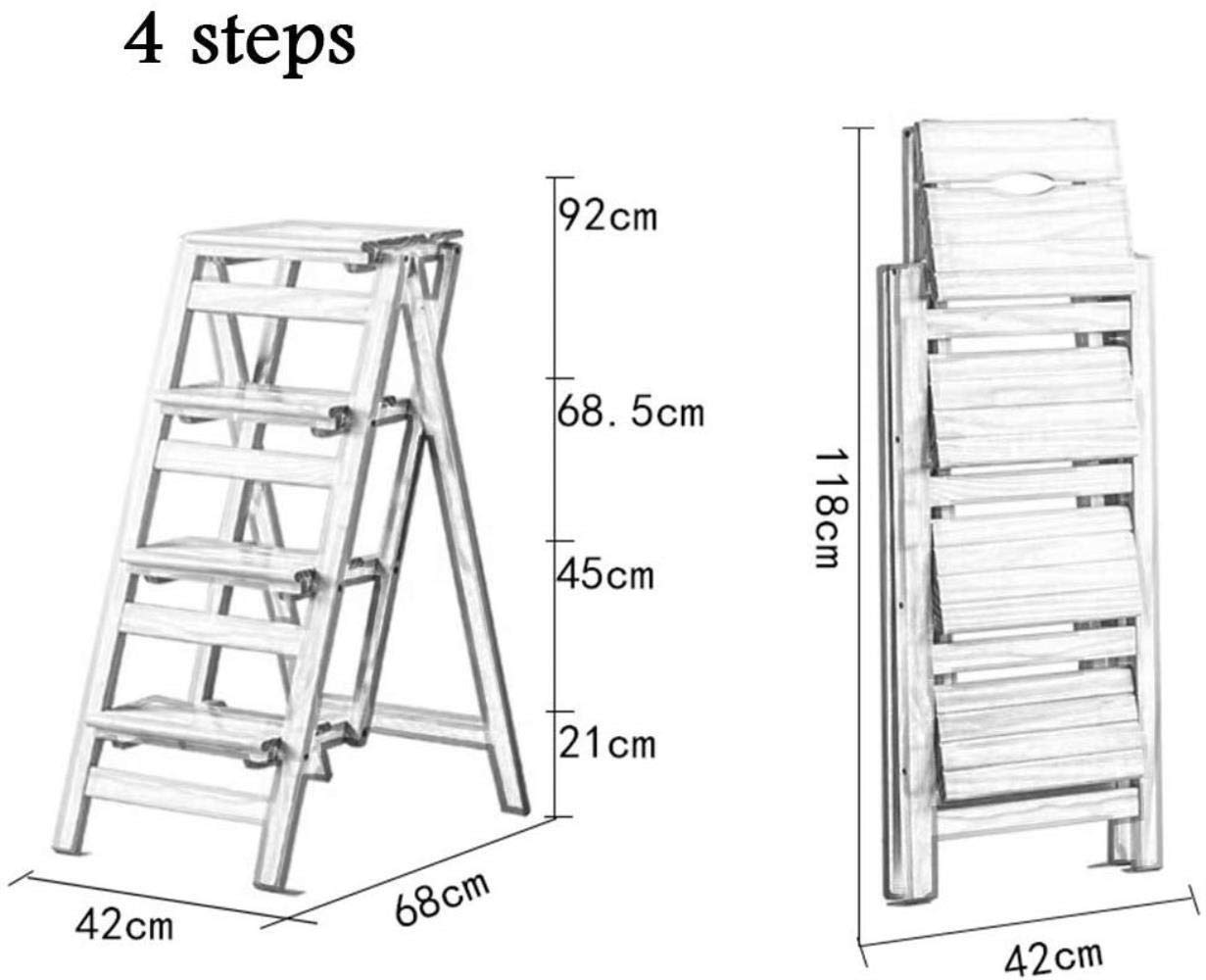 4 steps

92cm

68.5cm

45cm

21cm

42cm

68cm

118cm

42cm