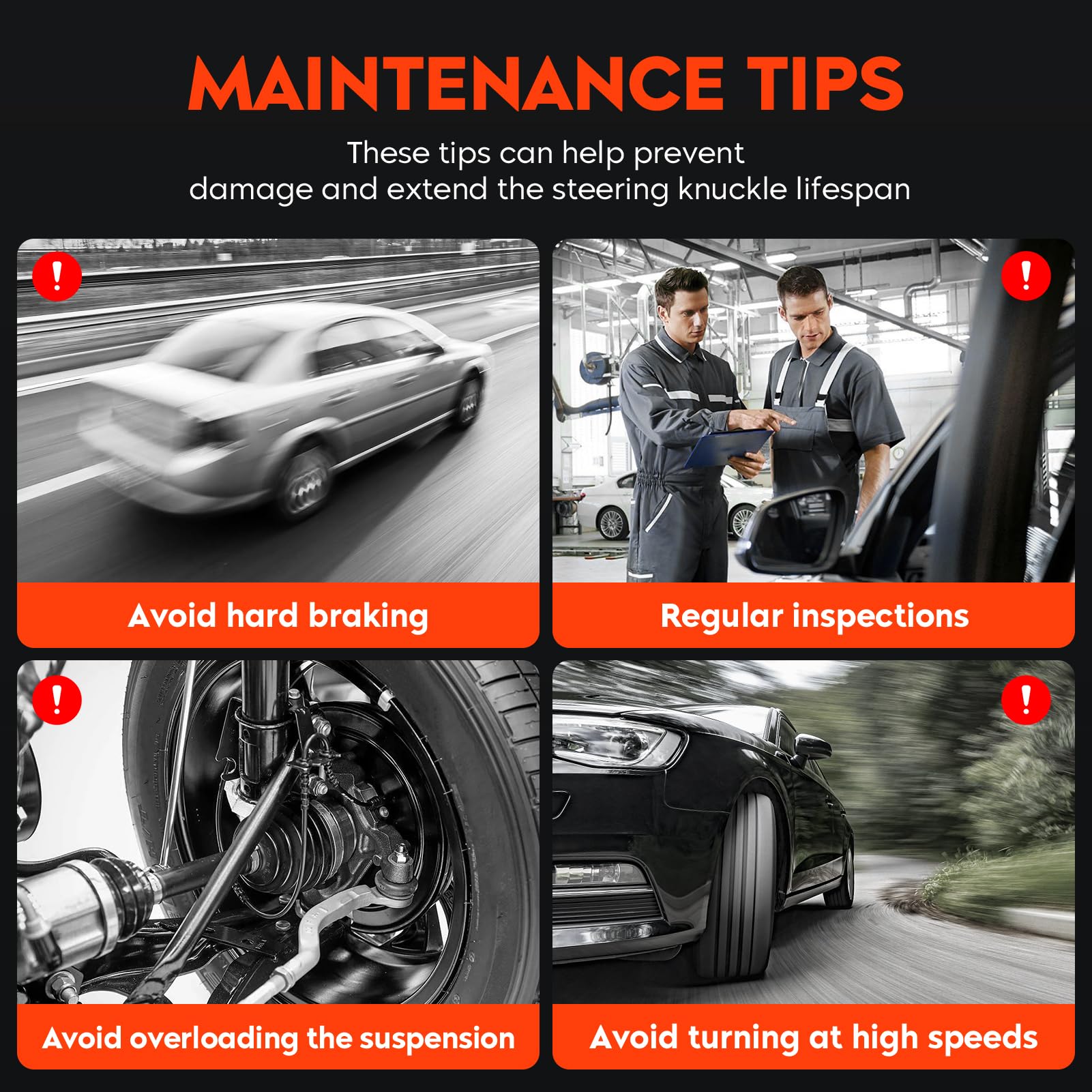 MAINTENANCE TIPS

These tips can help prevent damage and extend the steering knuckle lifespan

!

Avoid hard braking

!

Regular inspections

!

Avoid overloading the suspension

!

Avoid turning at high speeds