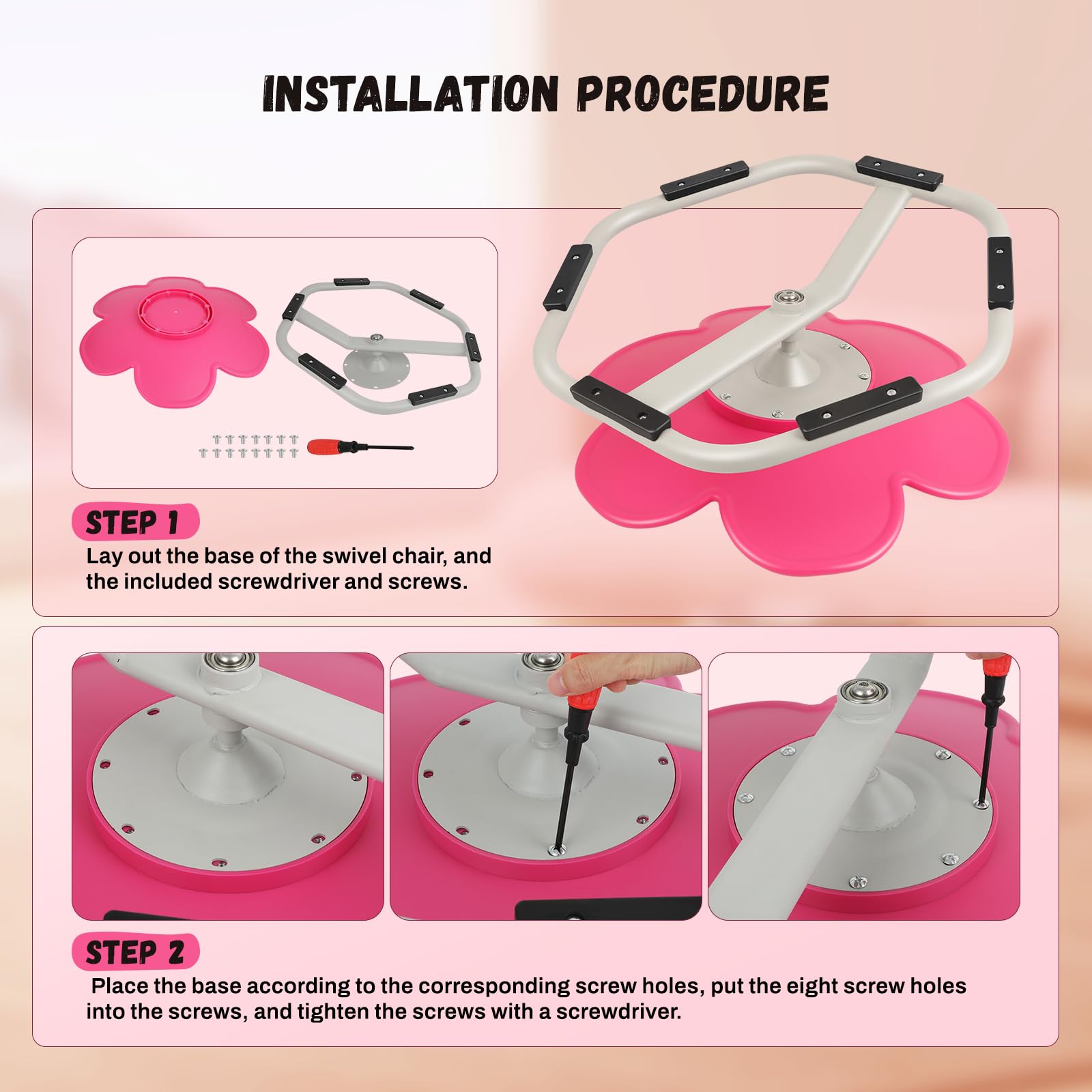 INSTALLATION PROCEDURE

STEP 1

Lay out the base of the swivel chair, and the included screwdriver and screws.

STEP 2

Place the base according to the corresponding screw holes, put the eight screw holes into the screws, and tighten the screws with a screwdriver.