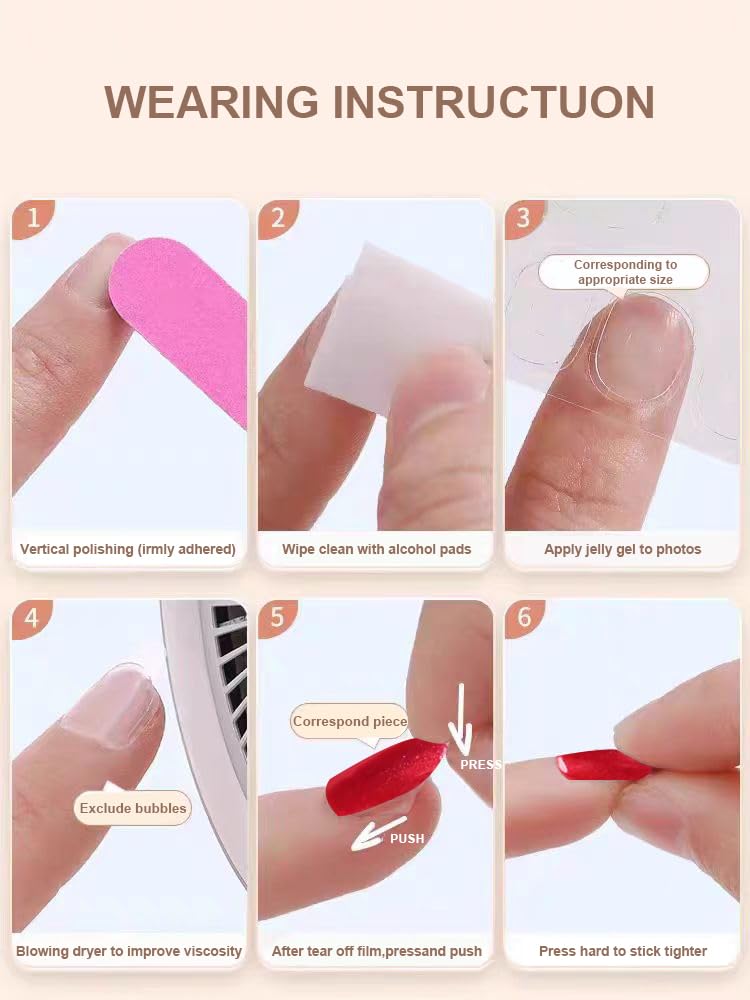 WEARING INSTRUCTUON

1

Vertical polishing (irmly adhered)

2

Wipe clean with alcohol pads

3

Corresponding to appropriate size

Apply jelly gel to photos

4

Exclude bubbles

Blowing dryer to improve viscosity

5

Correspond piece

PRESS

PUSH

After tear off film,pressand push

6

Press hard to stick tighter