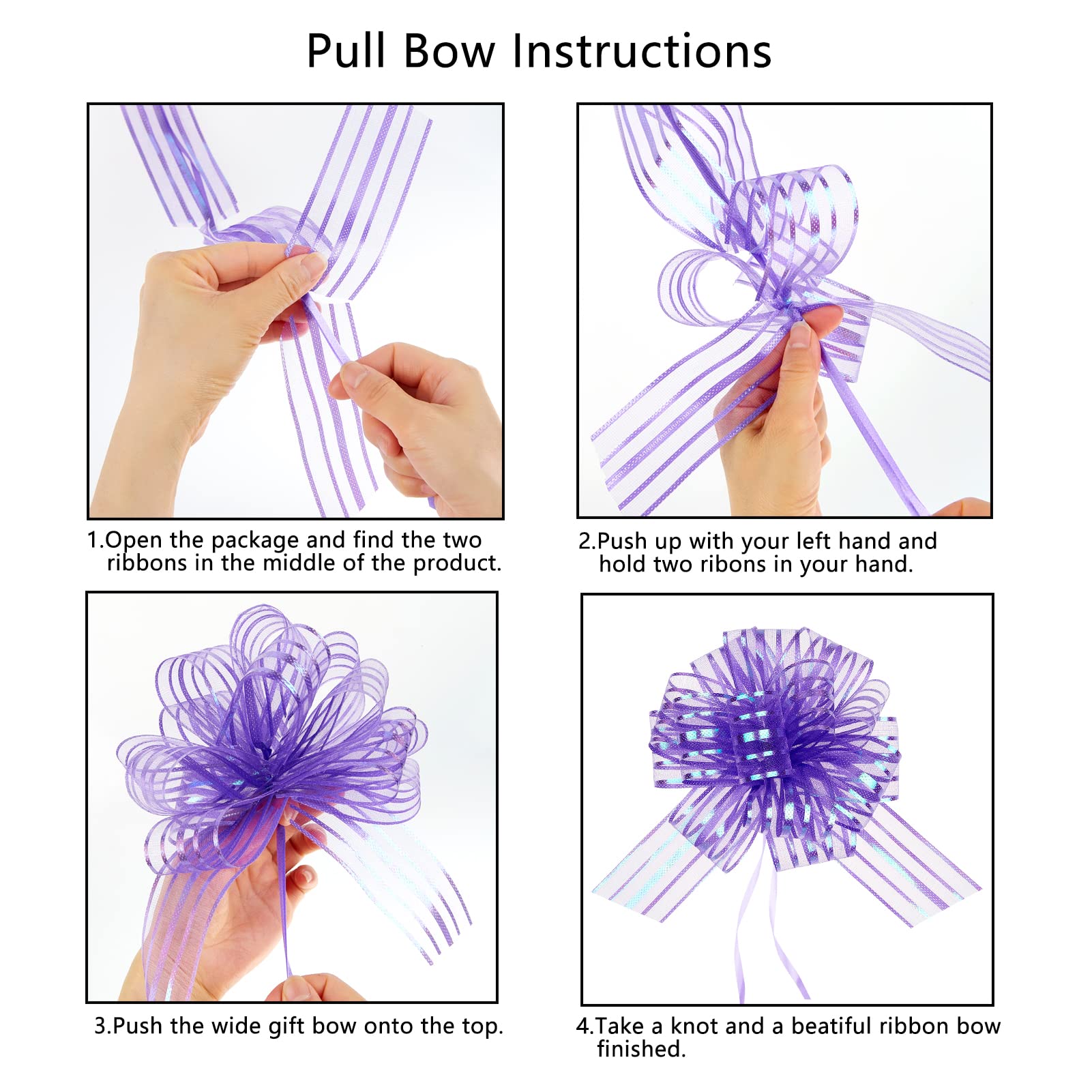 Pull Bow Instructions

1.Open the package and find the two ribbons in the middle of the product.

2.Push up with your left hand and hold two ribons in your hand.

3.Push the wide gift bow onto the top.

4.Take a knot and a beatiful ribbon bow finished.