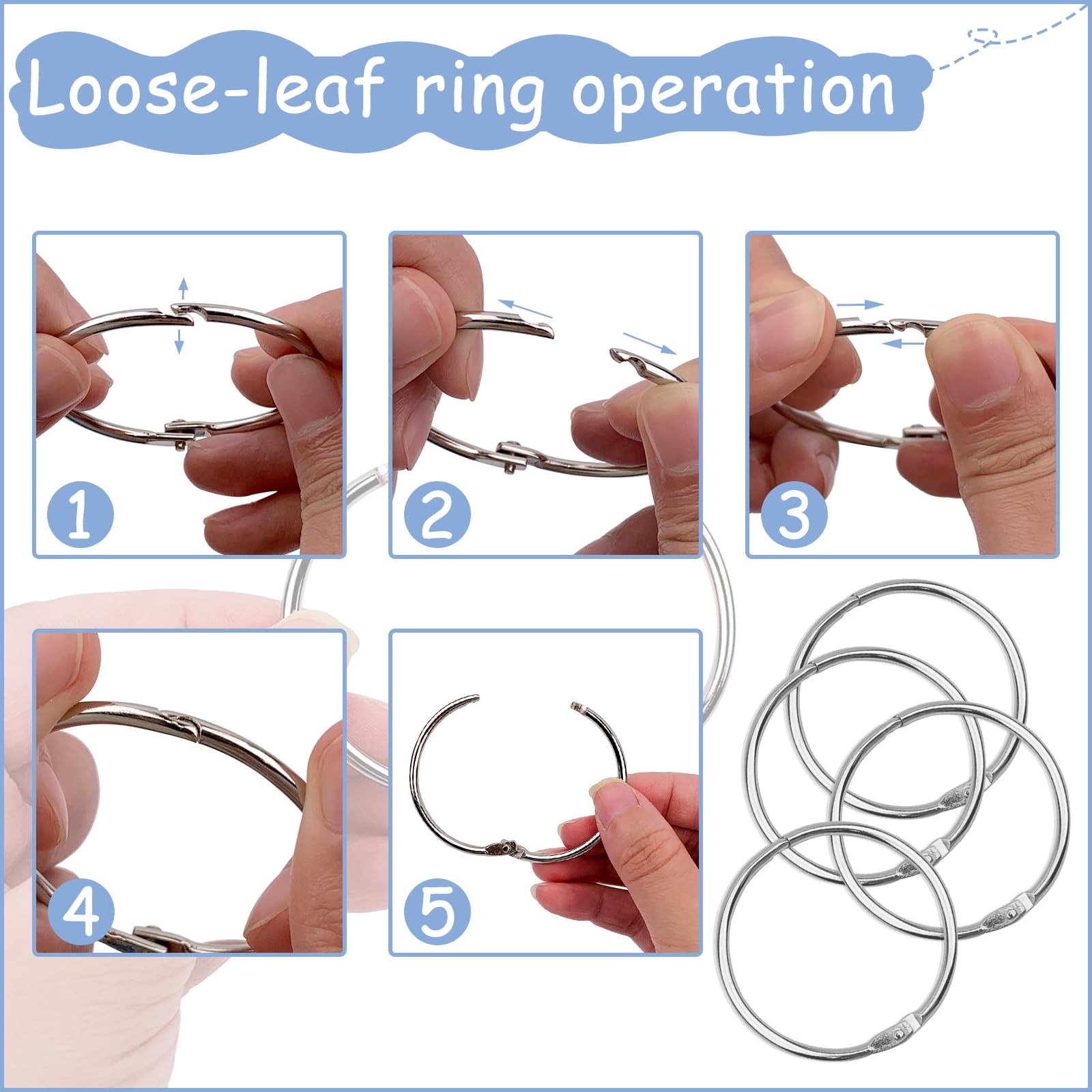 Loose-leaf ring operation

1

2

3

4

5