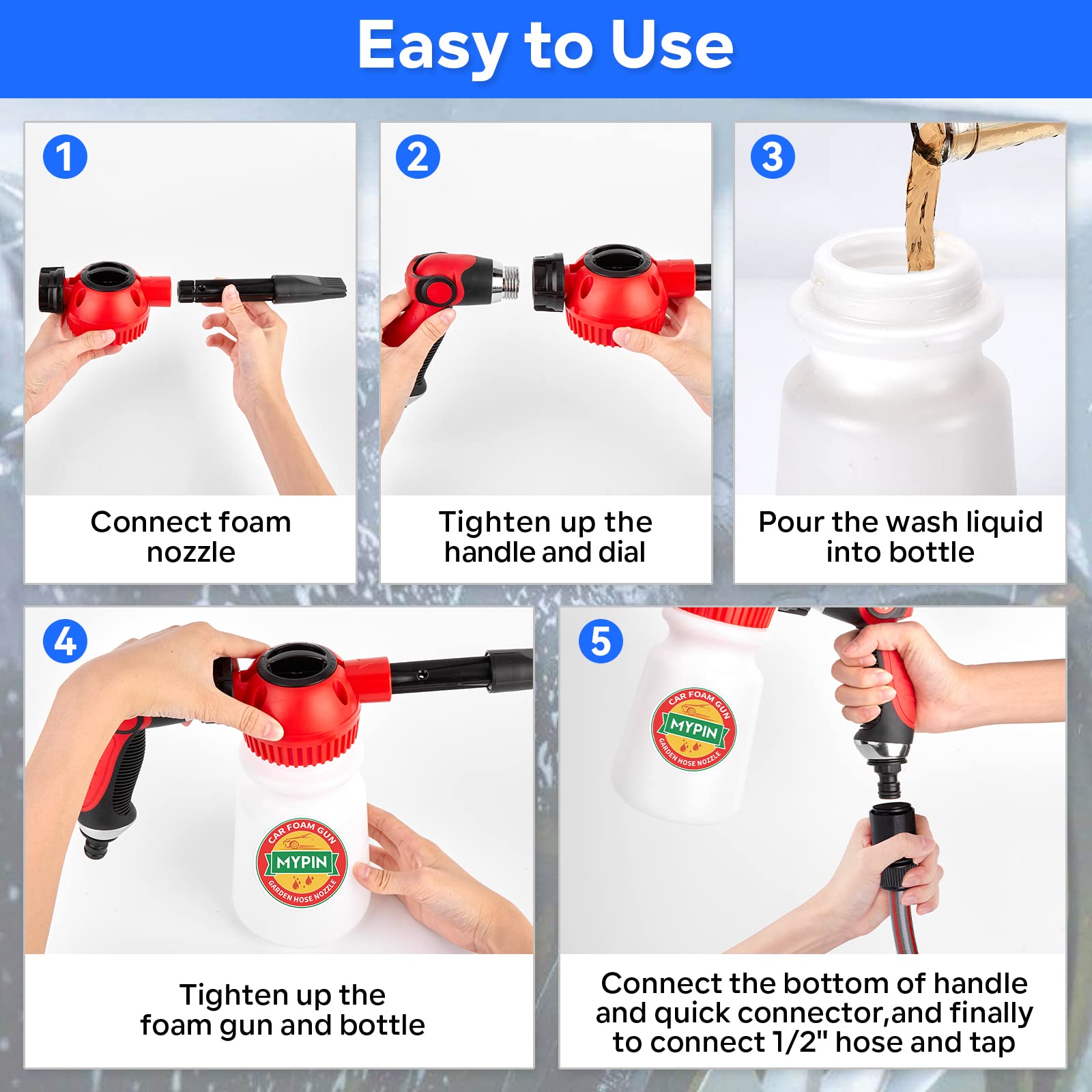 Easy to Use

1

Connect foam nozzle

2

Tighten up the handle and dial

3

Pour the wash liquid into bottle

4

CAR FOAM GUN
MYPIN
GARDEN HOSE NOZZLE

Tighten up the foam gun and bottle

5

CAR FOAM GUN
MYPIN
GARDEN HOSE NOZZLE

Connect the bottom of handle and quick connector,and finally to connect 1/2" hose and tap