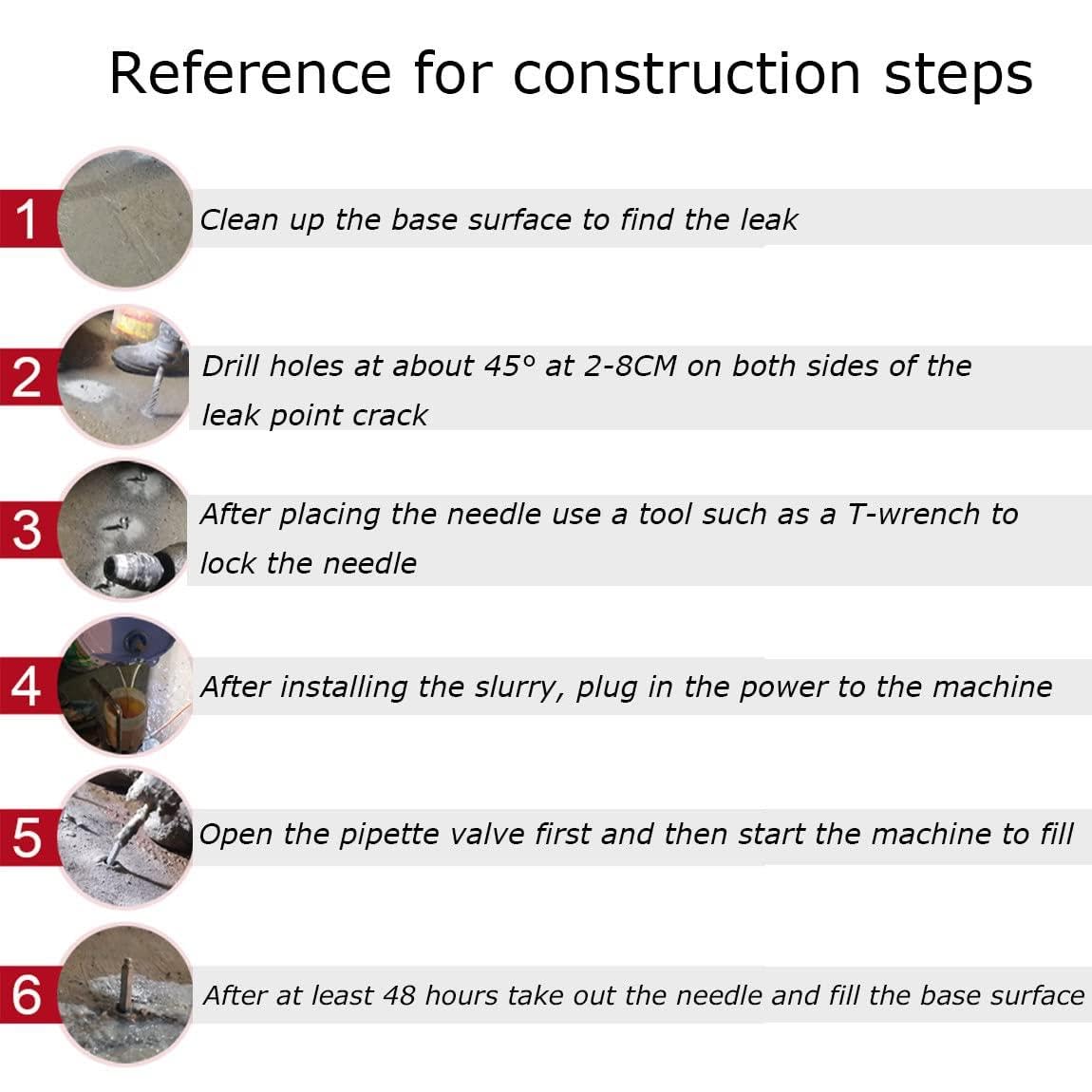 Reference for construction steps

1 Clean up the base surface to find the leak

2 Drill holes at about 45° at 2-8CM on both sides of the leak point crack

3 After placing the needle use a tool such as a T-wrench to lock the needle

4 After installing the slurry, plug in the power to the machine

5 Open the pipette valve first and then start the machine to fill

6 After at least 48 hours take out the needle and fill the base surface