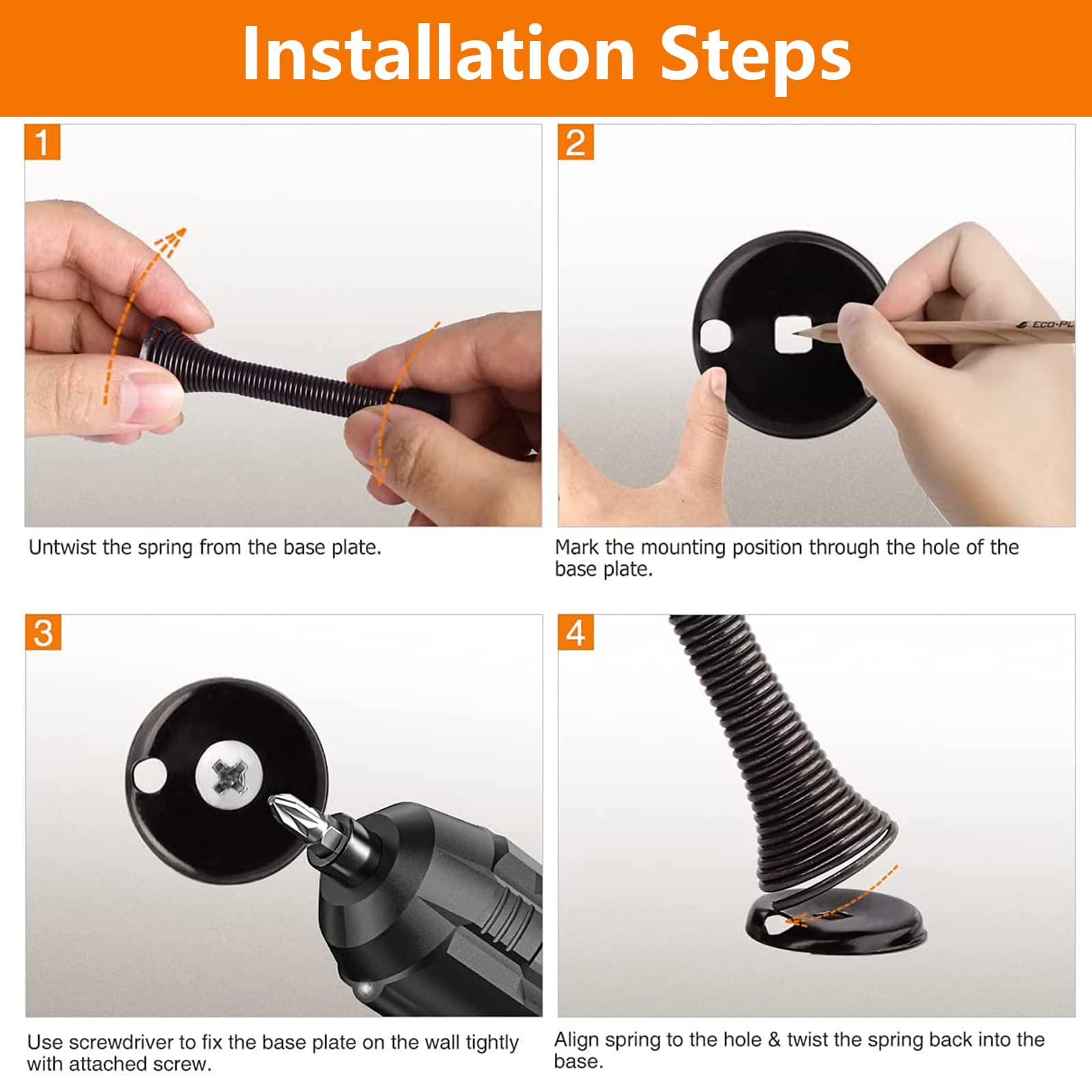 Installation Steps

1

Untwist the spring from the base plate.

2

ECO-PL

Mark the mounting position through the hole of the base plate.

3

Use screwdriver to fix the base plate on the wall tightly with attached screw.

4

Align spring to the hole & twist the spring back into the base.