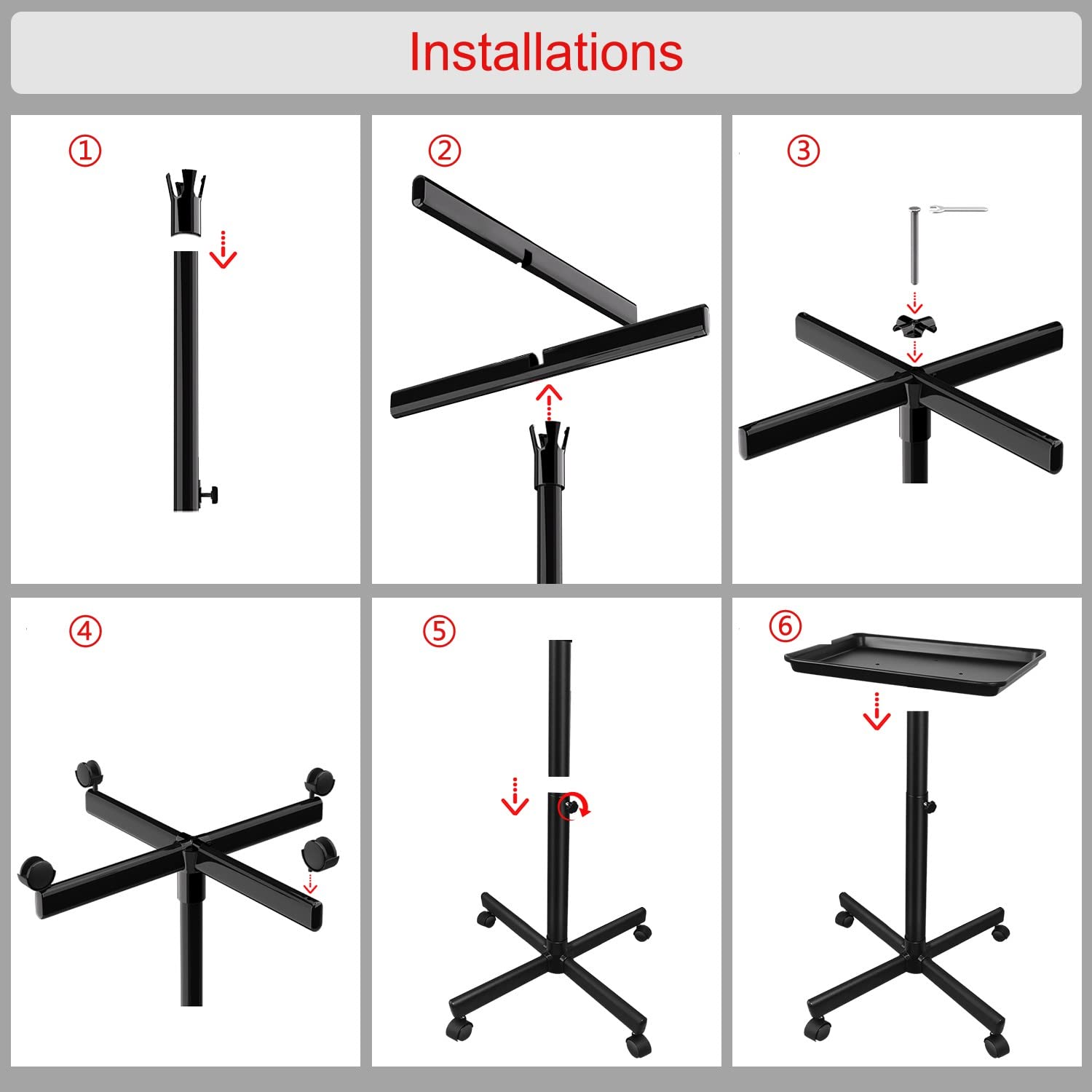 Installations

①

②

③

④

⑤

⑥