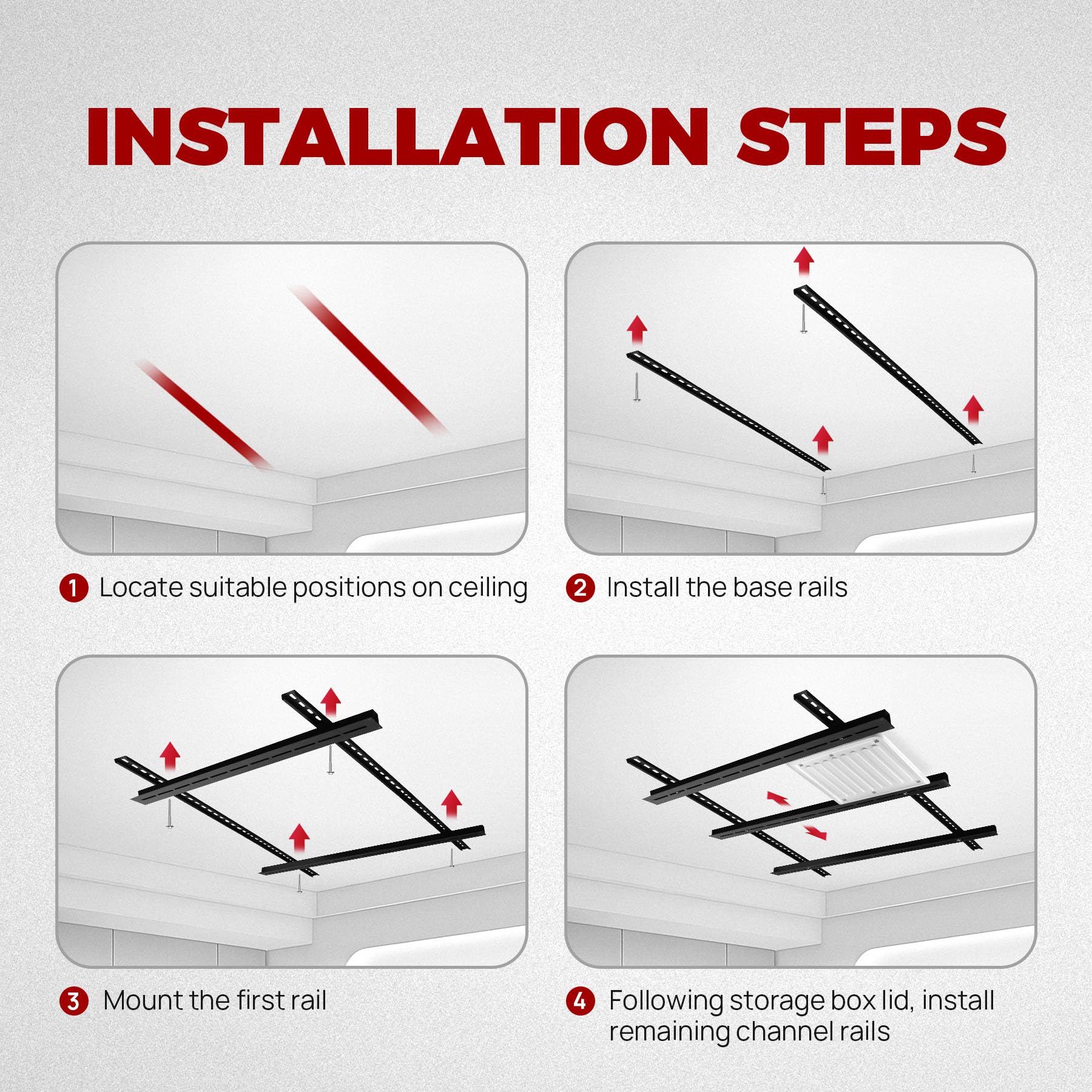 INSTALLATION STEPS

1 Locate suitable positions on ceiling

2 Install the base rails

3 Mount the first rail

4 Following storage box lid, install remaining channel rails